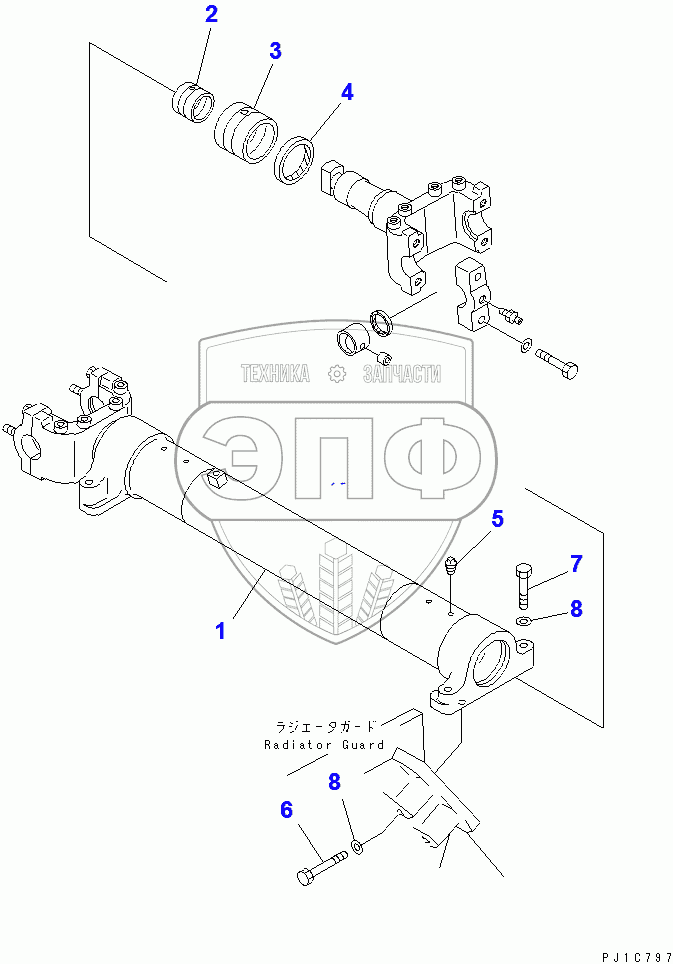 2
3
4
ТЕХНИКА ЗАПЧАСТИ
ЭПФ
5
7
8
1
ラジエータガード
Radiator Guard
8
6
PJ1C797