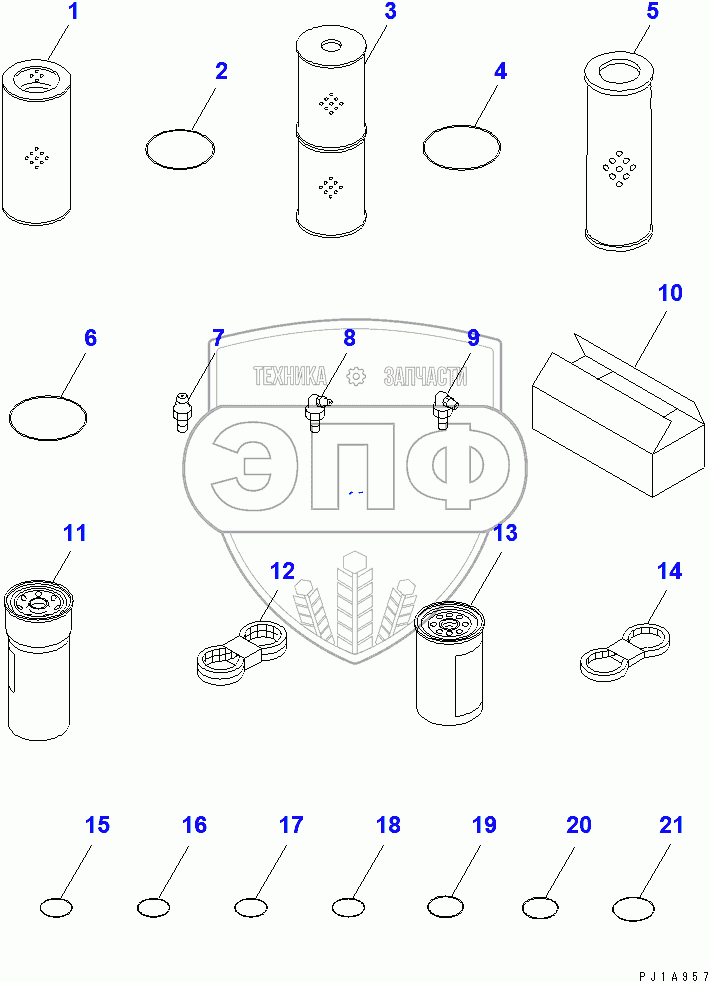 1
2
3
4
5
6
7
8
9
10
ТЕХНИКА ЗАПЧАСТИ
ЭПФ
11
12
13
14
15
16
17
18
19
20
21
PJ1A957