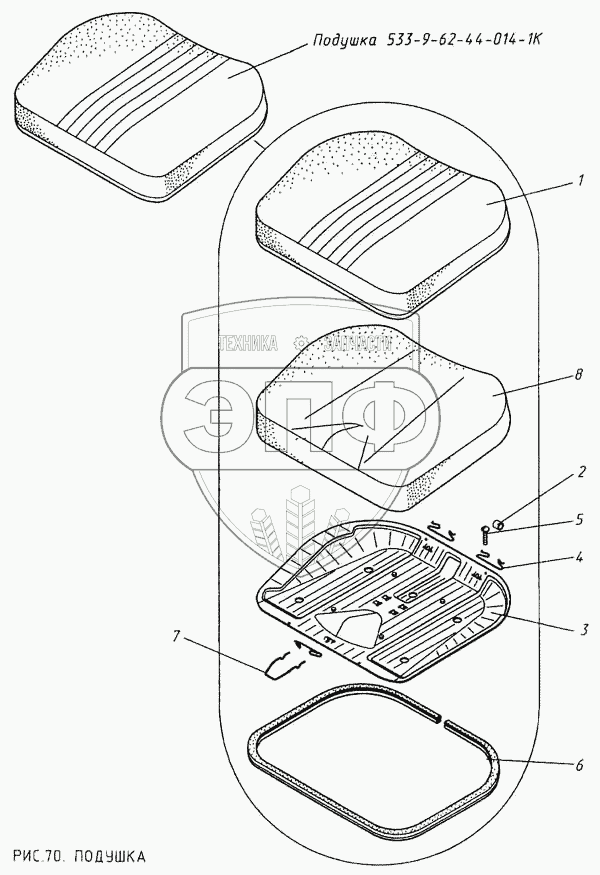 Подушка 533-9-62-44-014-1К

1

ТЕХНИКА ЗАПЧАСТИ

ЭПФ

8

2

5

4

3

7

6

РИС.70. ПОДУШКА