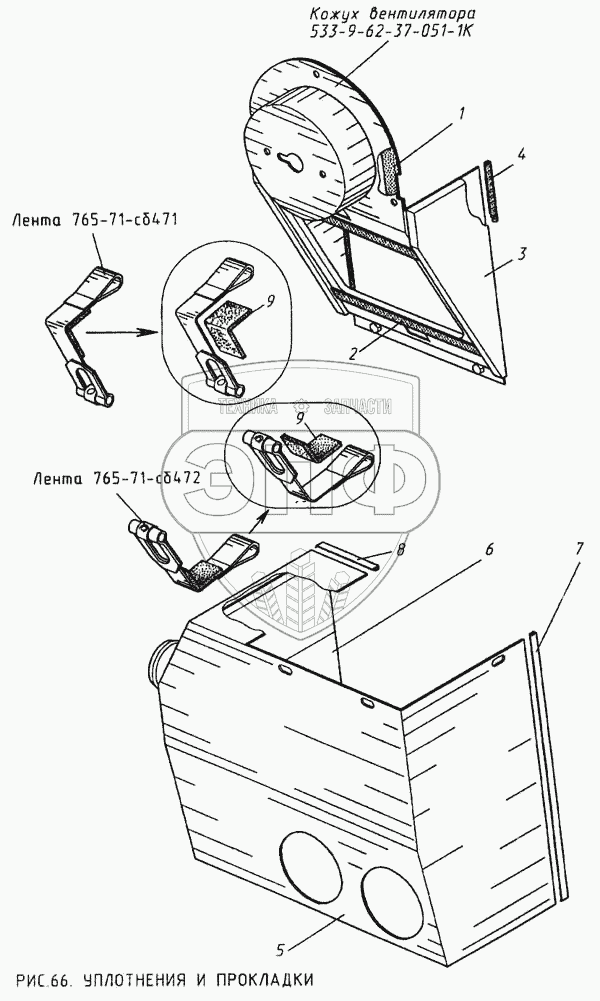 Кожух вентилятора
533-9-62-37-051-1К

1

4

3

Лента 765-71-сб471

9

2

ТЕХНИКА ЗАПЧАСТИ

ЭПФ

9

Лента 765-71-сб472

8

6

7

5

РИС.66. УПЛОТНЕНИЯ И ПРОКЛАДКИ