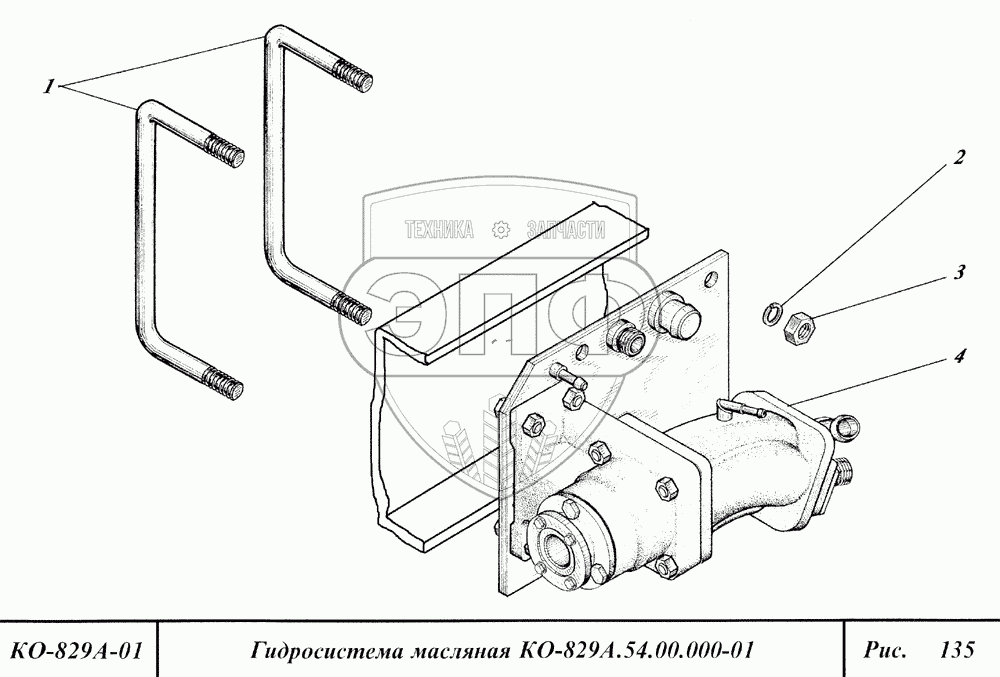 1

2

3

4

ТЕХНИКА ЗАПЧАСТИ

ЭПФ

КО-829А-01

Гидросистема масляная КО-829А.54.00.000-01

Рис. 135