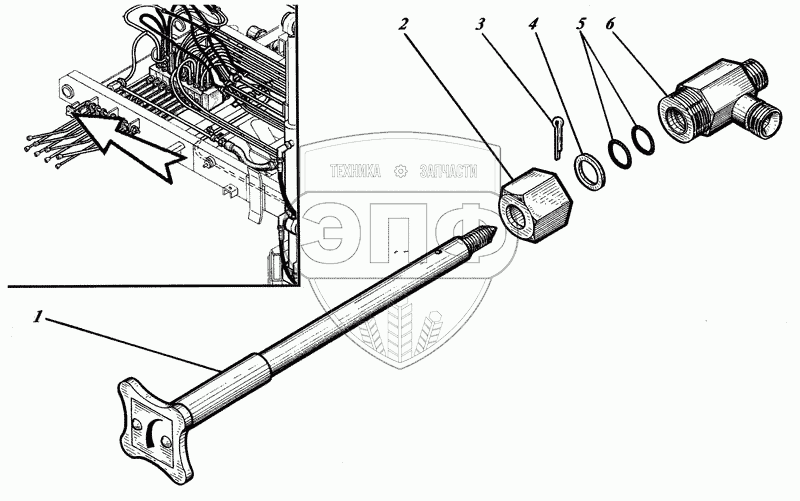 2
3
4
5
6
ТЕХНИКА ЗАПЧАСТИ
ЭПФ
1