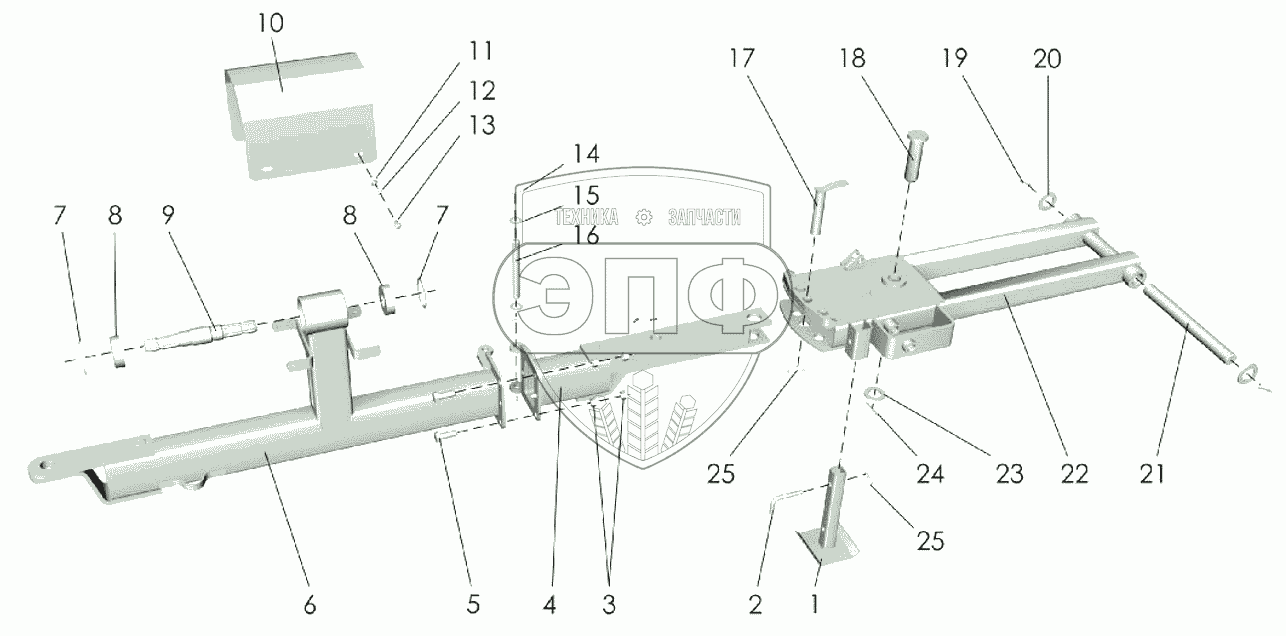 10
11
12
13
14
15
16
17
18
19
20
7
8
9
8
7
ТЕХНИКА ЗАПЧАСТИ
ЭПФ
25
24
23
22
21
25
6
5
4
3
2
1