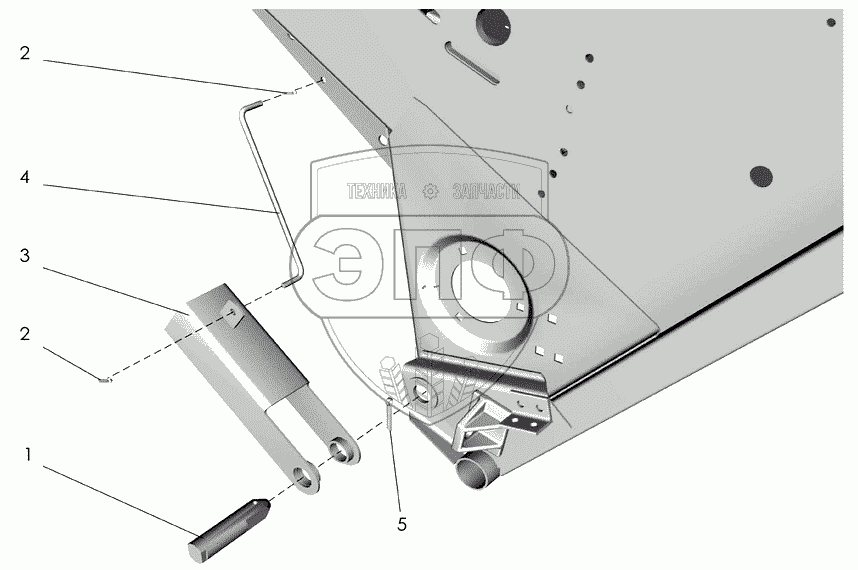 2
4
3
2
1
5
ТЕХНИКА ЗАПЧАСТИ
ЭПФ