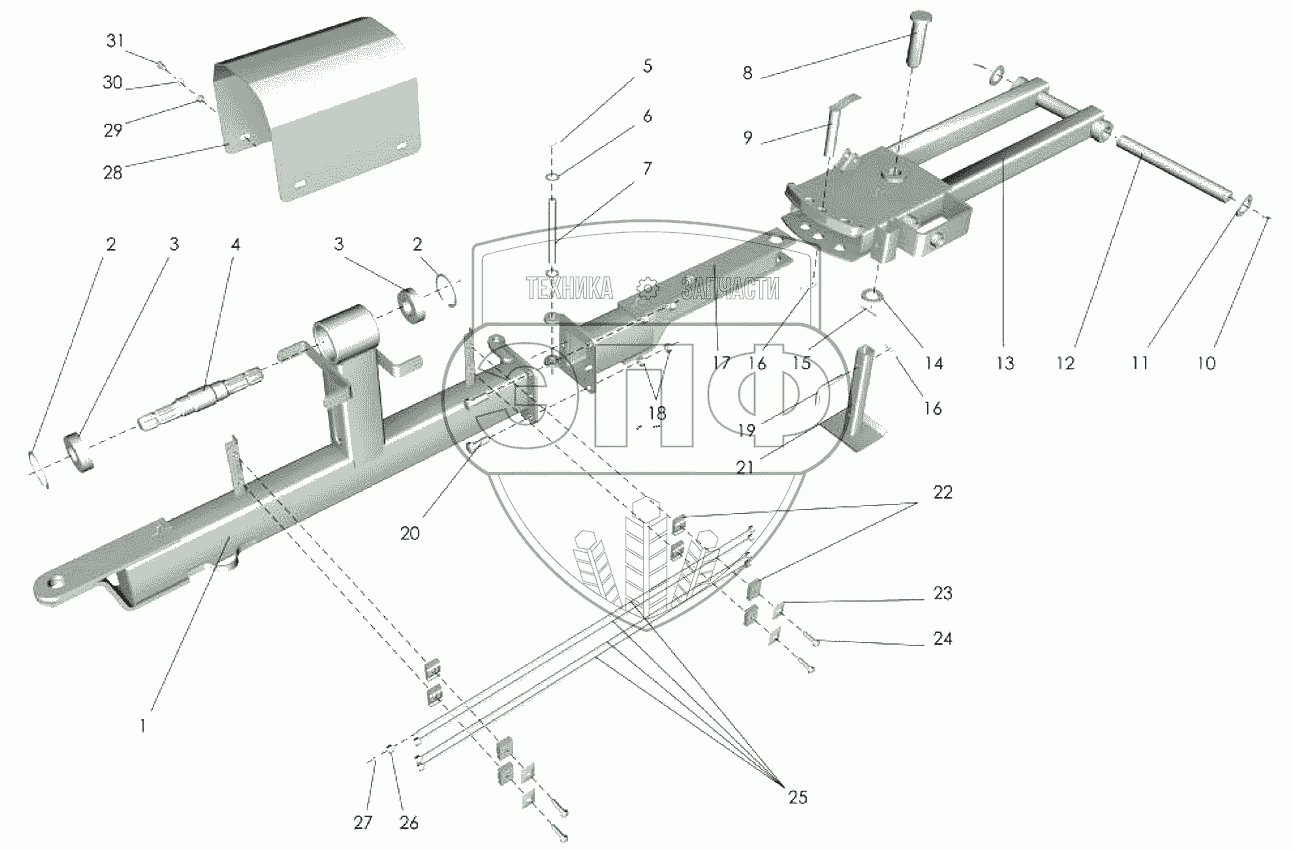 31
30
29
28
5
6
7
8
9
2
3
4
3
2
ТЕХНИКА ЗАПЧАСТИ
17
16
15
14
13
12
11
10
18
19
16
21
20
22
23
24
1
25
27
26