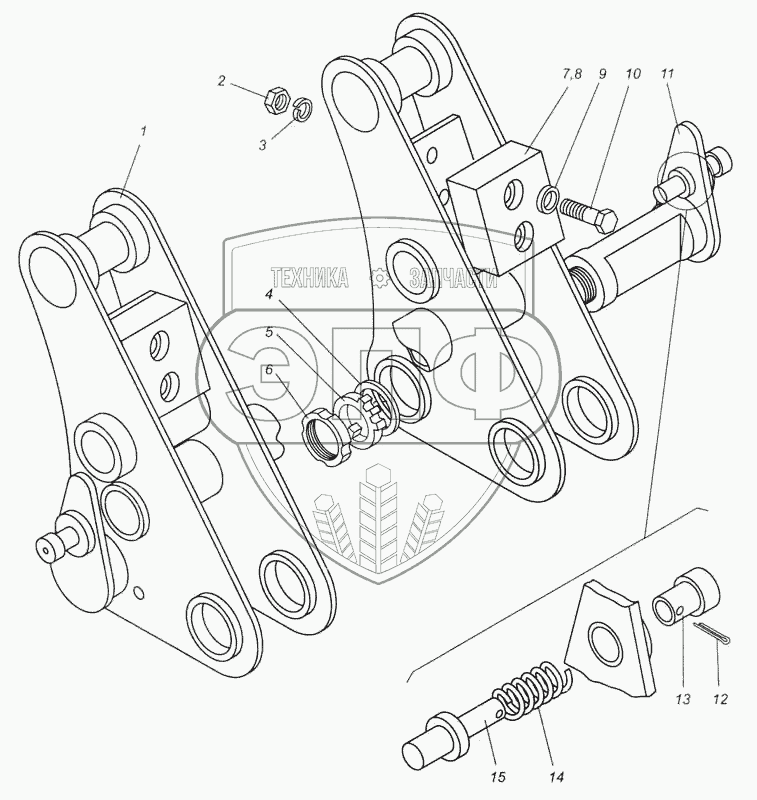 2
3
1
7,8
9
10
11
ТЕХНИКА ЗАПЧАСТИ
ЭПФ
4
5
6
13
12
15
14