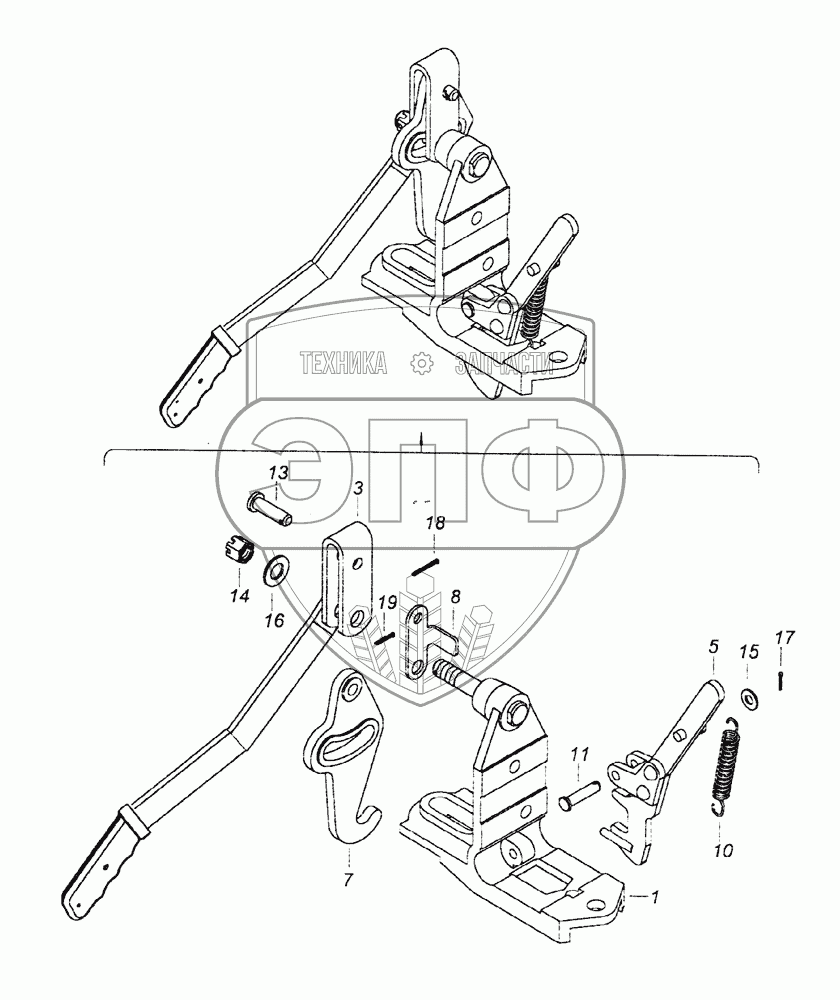 ТЕХНИКА ЗАПЧАСТИ
ЭПФ

13
3
18
14
16
19
8
5
15
17
11
7
10
1