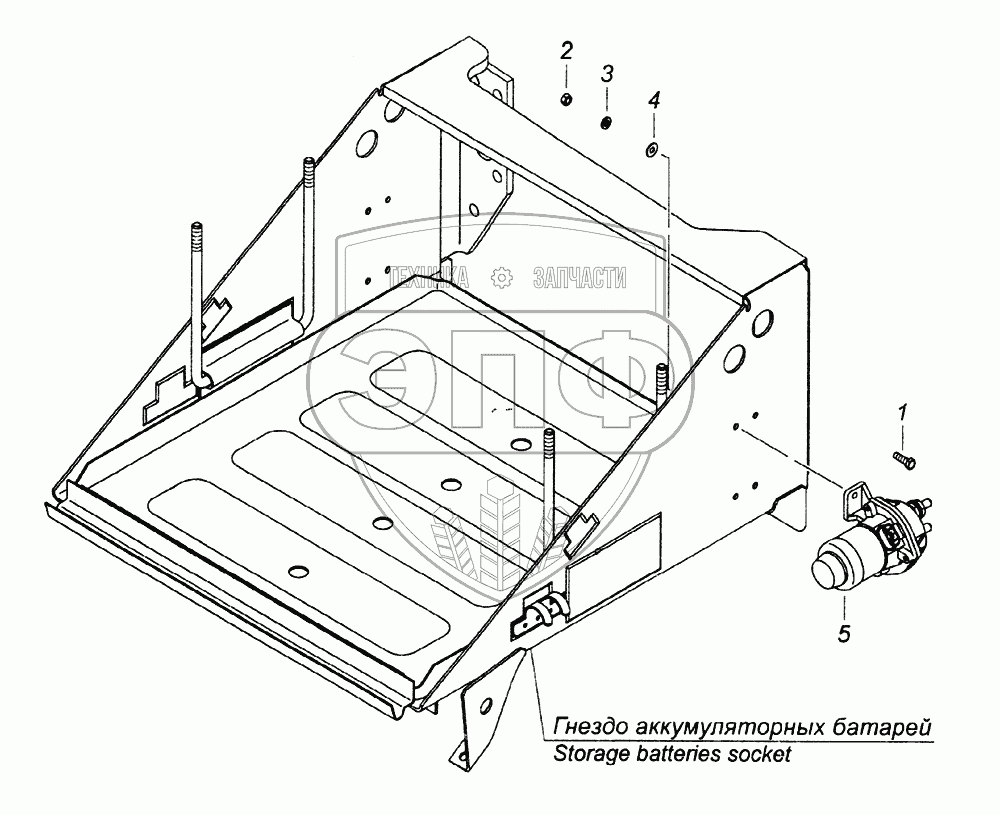 2
3
4
ТЕХНИКА ЗАПЧАСТИ
ЭПФ
1
5
Гнездо аккумуляторных батарей
Storage batteries socket