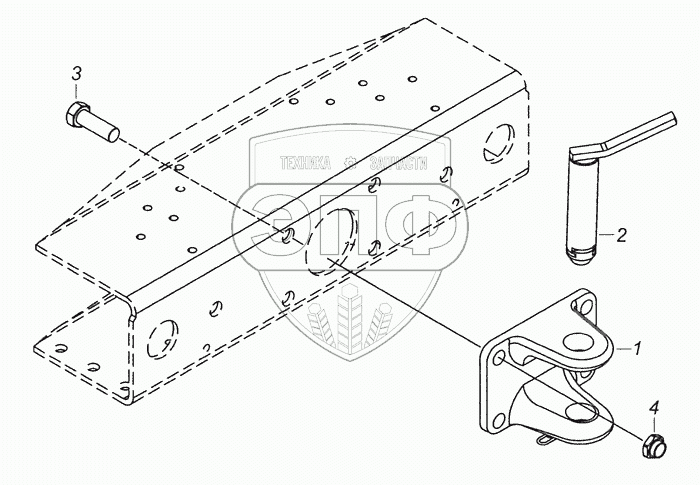 3
ТЕХНИКА ЗАПЧАСТИ
ЭПФ
2
1
4