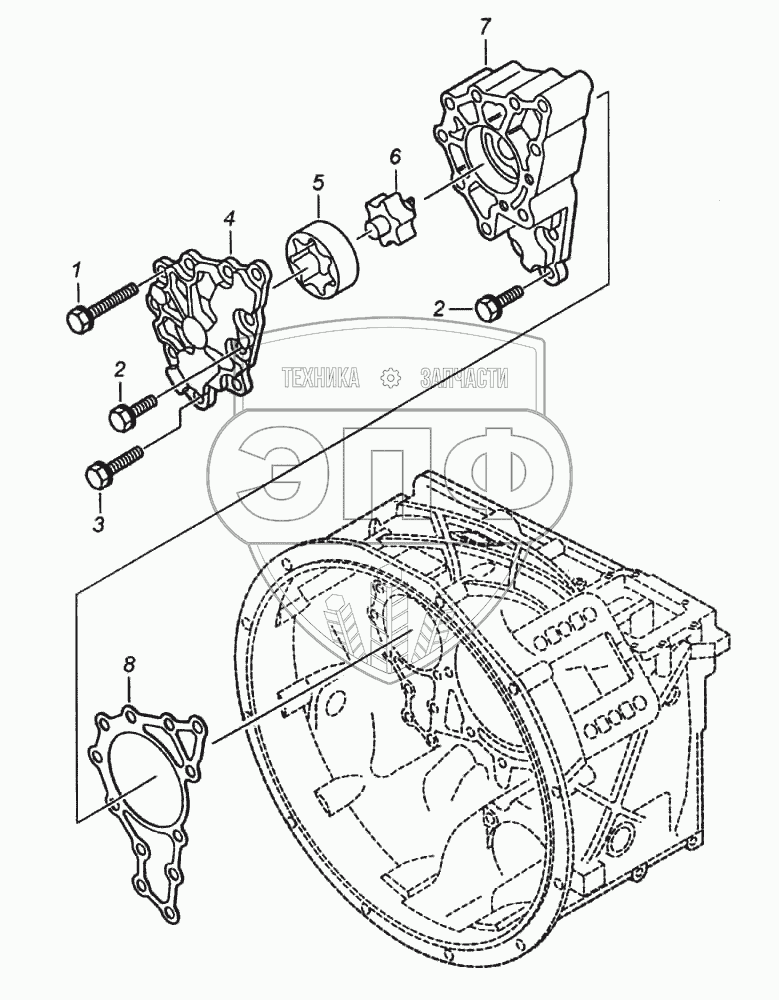 7
6
5
4
1
2
2
3
ТЕХНИКА ЗАПЧАСТИ
ЭПФ
8