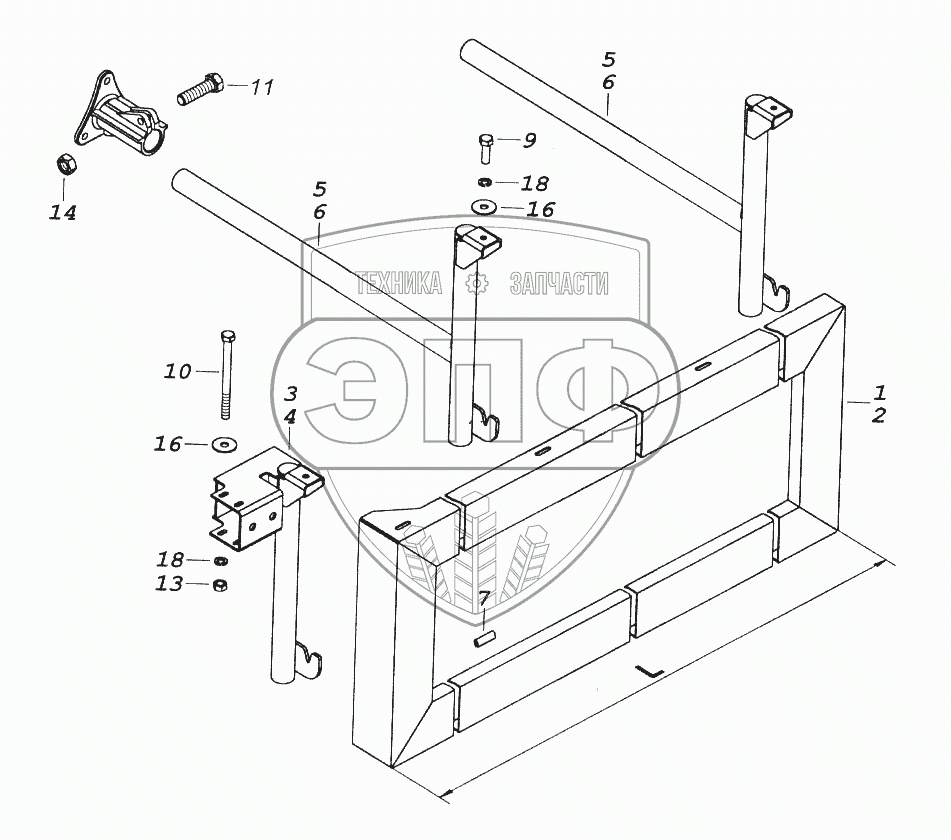 11
14
5
6
9
18
16
5
6
ТЕХНИКА ЗАПЧАСТИ
ЭПФ
10
3
4
16
1
2
18
13
7
L