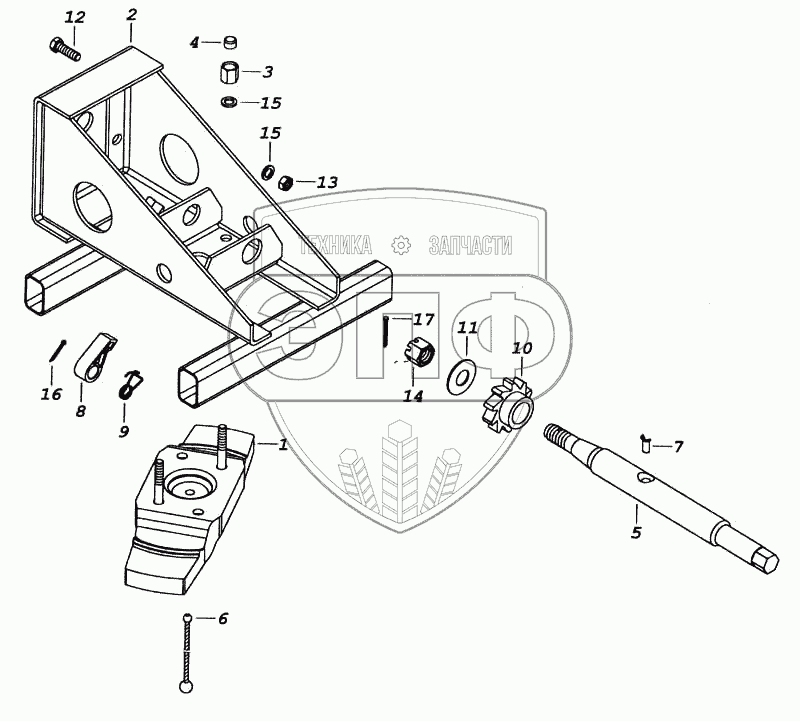 12
2
4
3
15
15
13
ТЕХНИКА
ЗАПЧАСТИ
ЭПФ
17
11
10
14
16
8
9
1
7
5
6