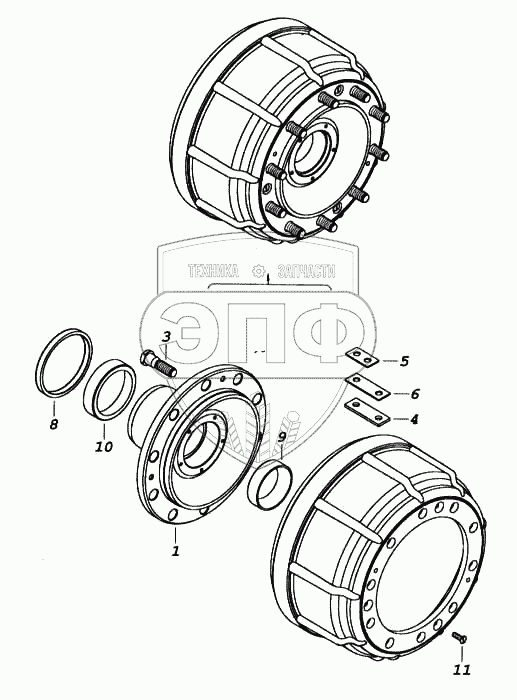 ТЕХНИКА ЗАПЧАСТИ
ЭПФ
3
5
6
4
8
10
9
1
11