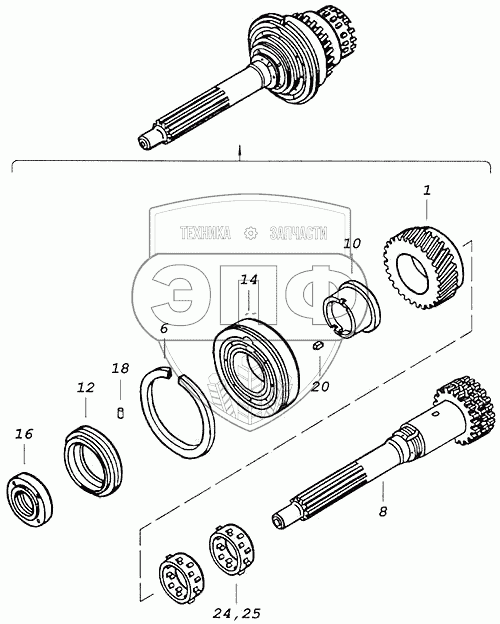 ТЕХНИКА ЗАПЧАСТИ
ЭПФ
1
10
14
6
18
12
20
16
8
24,25