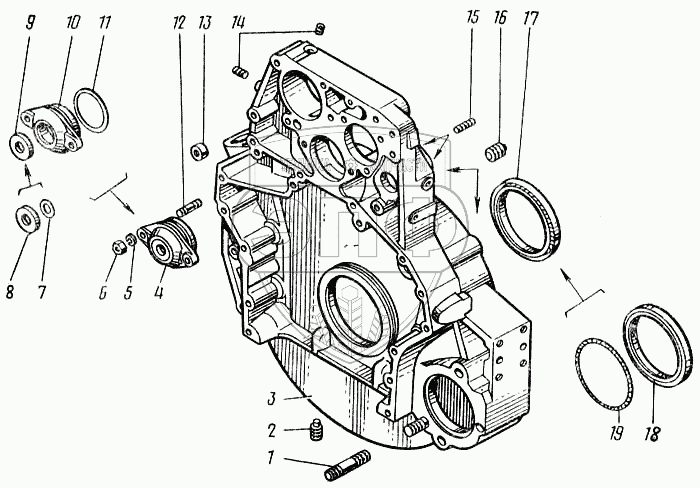 9
10
11
12
13
14
15
16
17
8
7
6
5
4
3
2
1
19
18