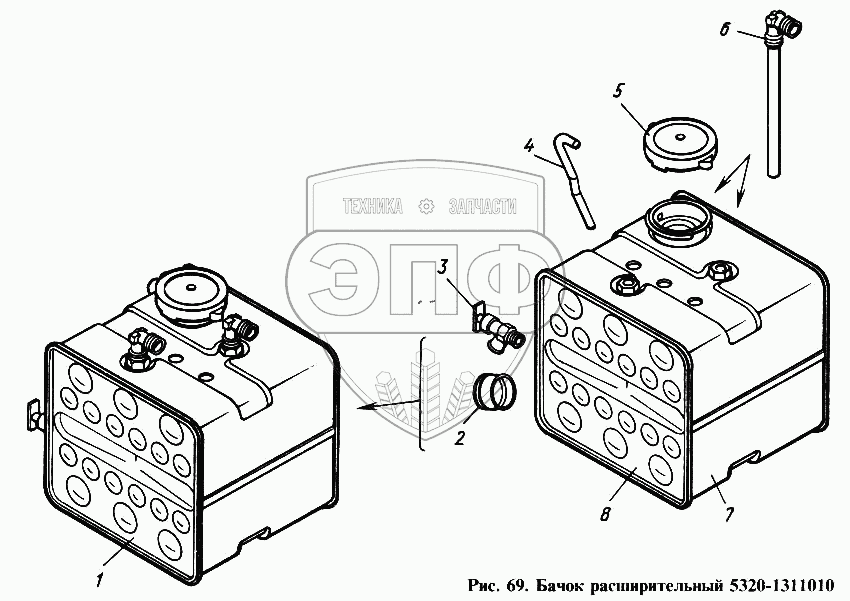 6
5
4
ТЕХНИКА ЗАПЧАСТИ
ЭПФ
3
2
1
8
7
Рис. 69. Бачок расширительный 5320-1311010