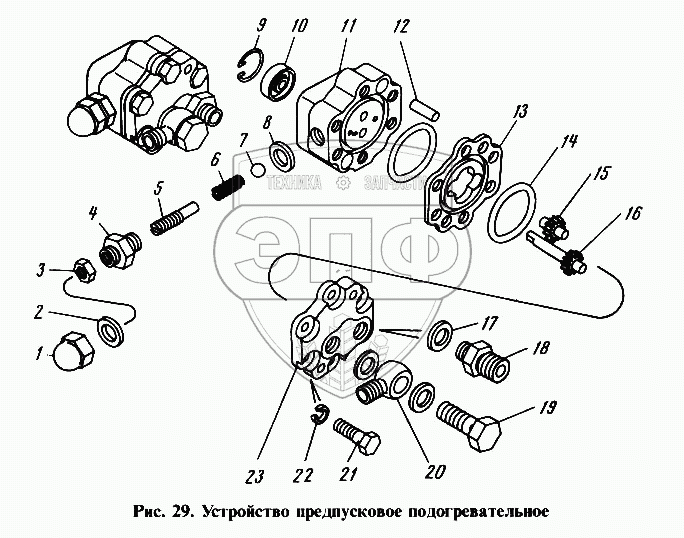 9 10 11 12
13
14
15
16
7
8
6
5
4
3
2
1
17
18
19
20
21
22
23

ТЕХНИКА ЗАПЧАСТИ
ЭПФ

Рис. 29. Устройство предпусковое подогревательное