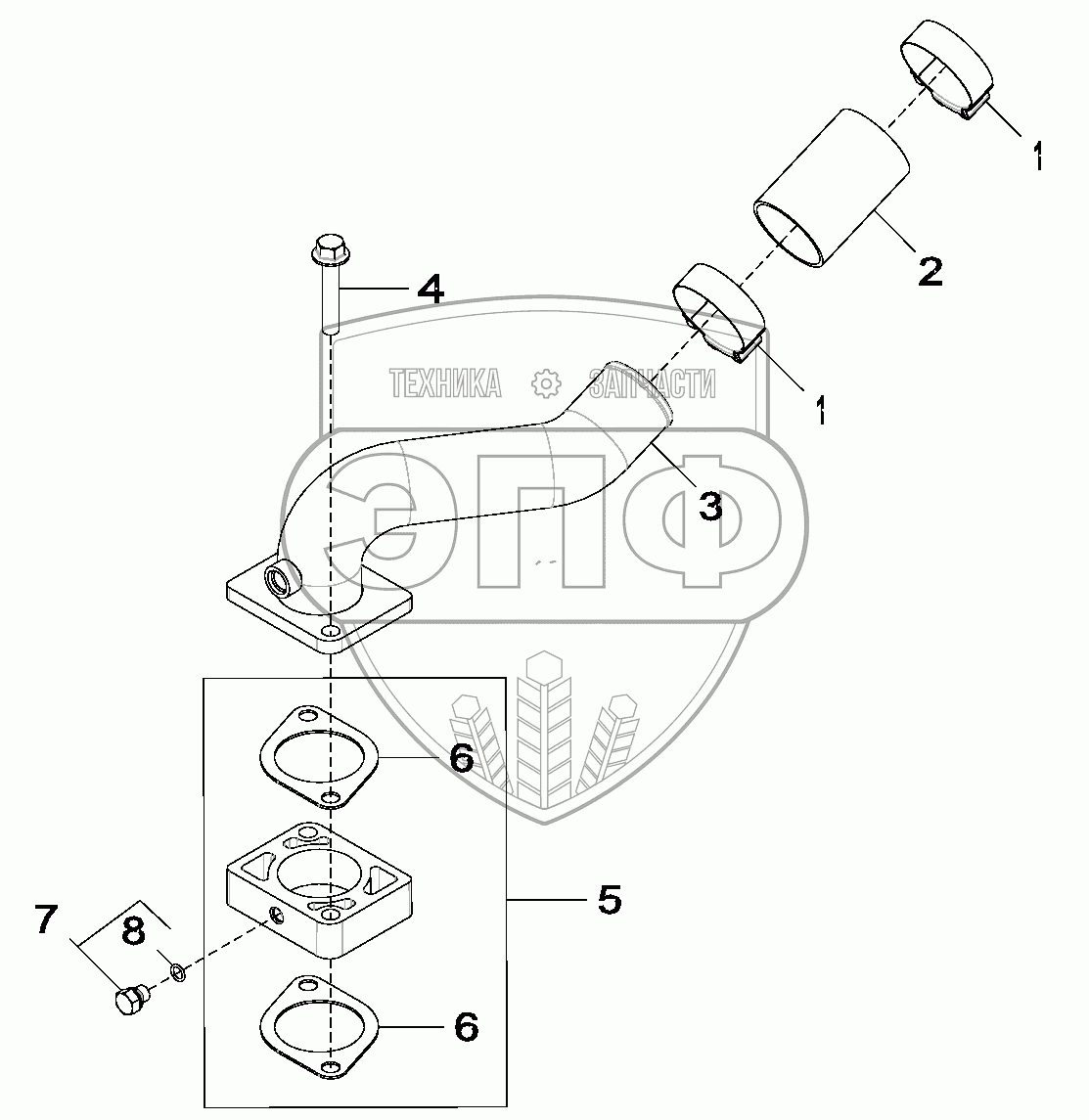 1
2
4
ТЕХНИКА ЗАПЧАСТИ
1
3
ЭПФ
6
5
7
8
6