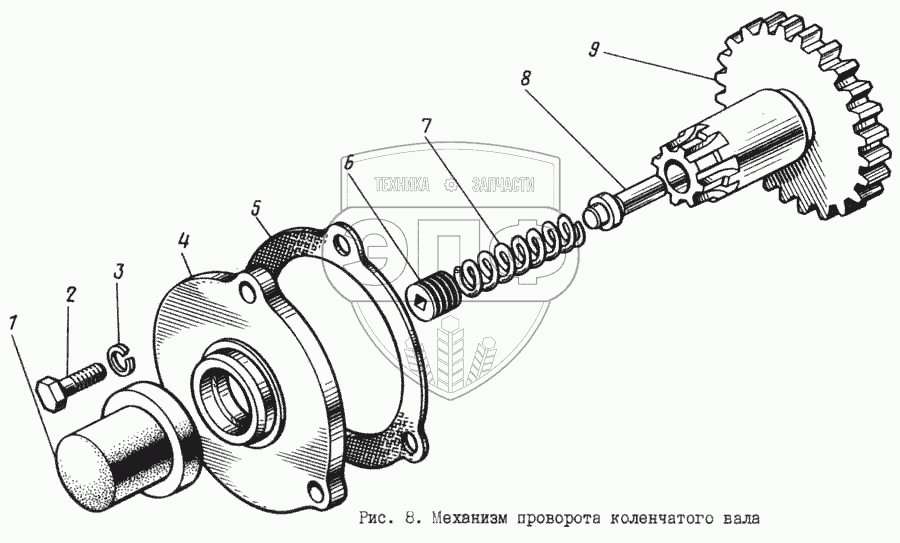 9
8
7
6
5
4
3
2
1
ТЕХНИКА ЗАПЧАСТИ
ЭПФ
Рис. 8. Механизм проворота коленчатого вала