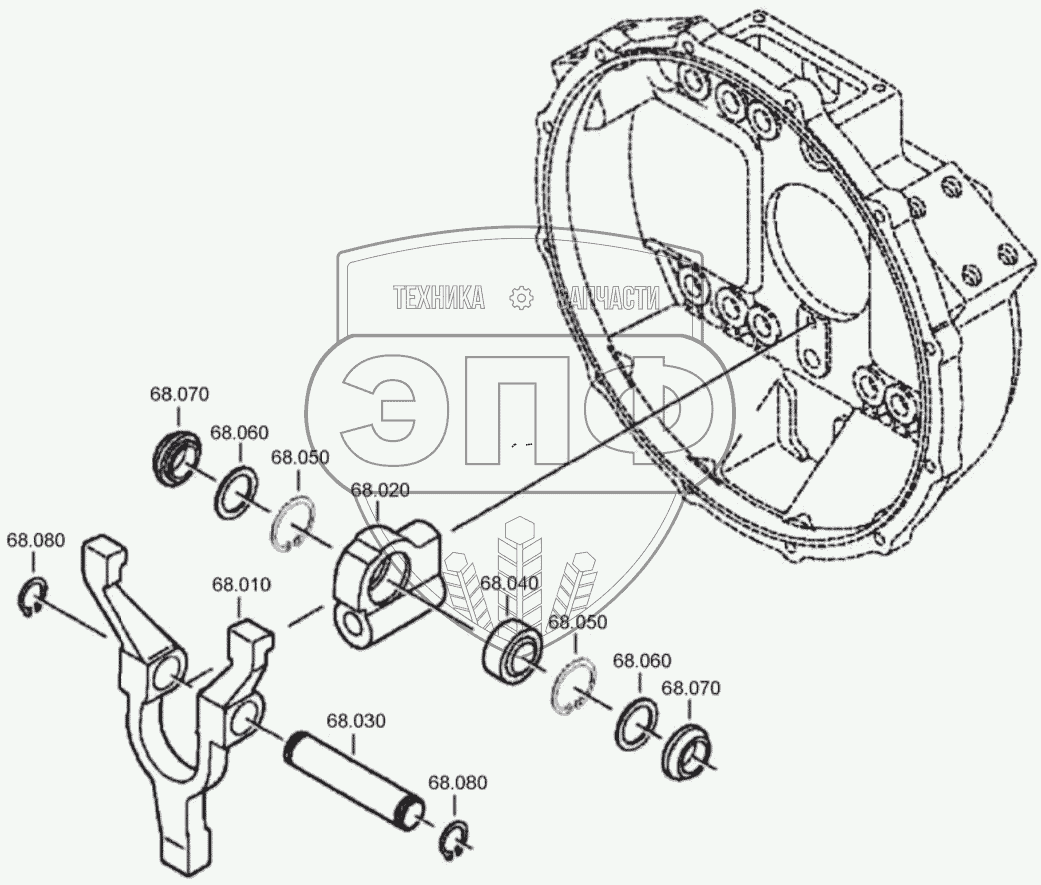 ТЕХНИКА ЗАПЧАСТИ
ЭПФ
68.070
68.060
68.050
68.020
68.080
68.010
68.040
68.050
68.060
68.070
68.030
68.080