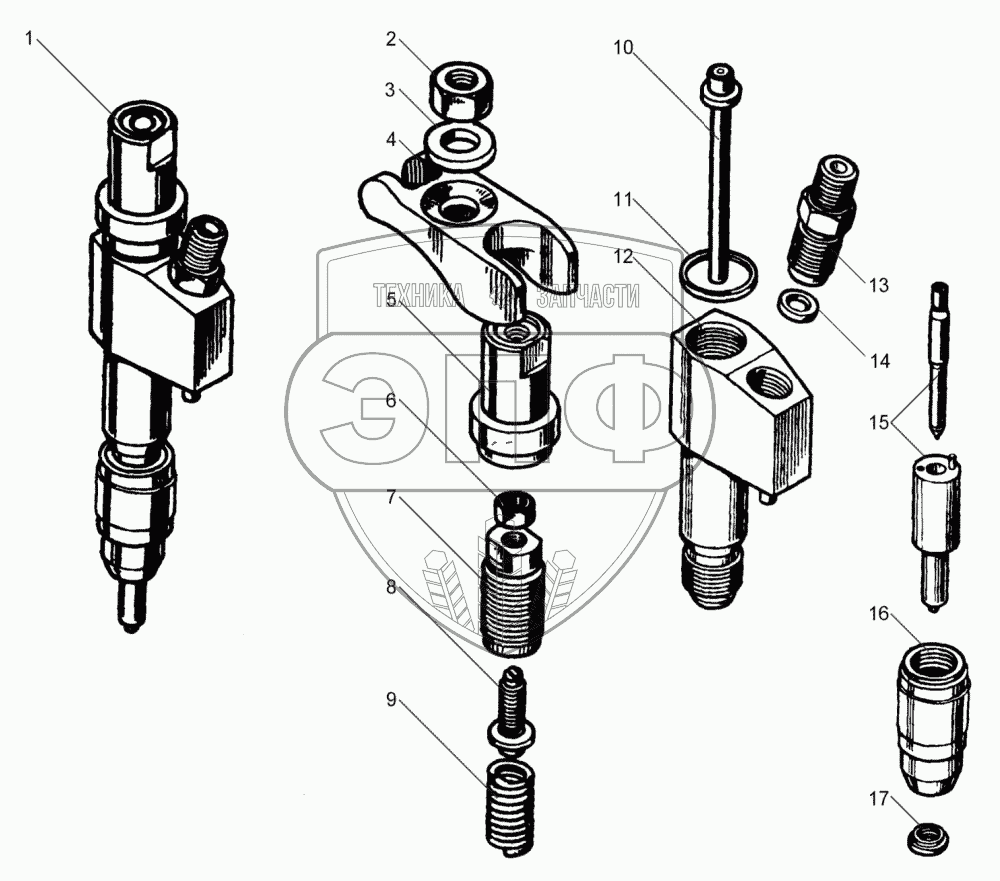 1
2
3
4
5
6
7
8
9
10
11
12
13
14
15
16
17
ТЕХНИКА ЗАПЧАСТИ
ЭПФ