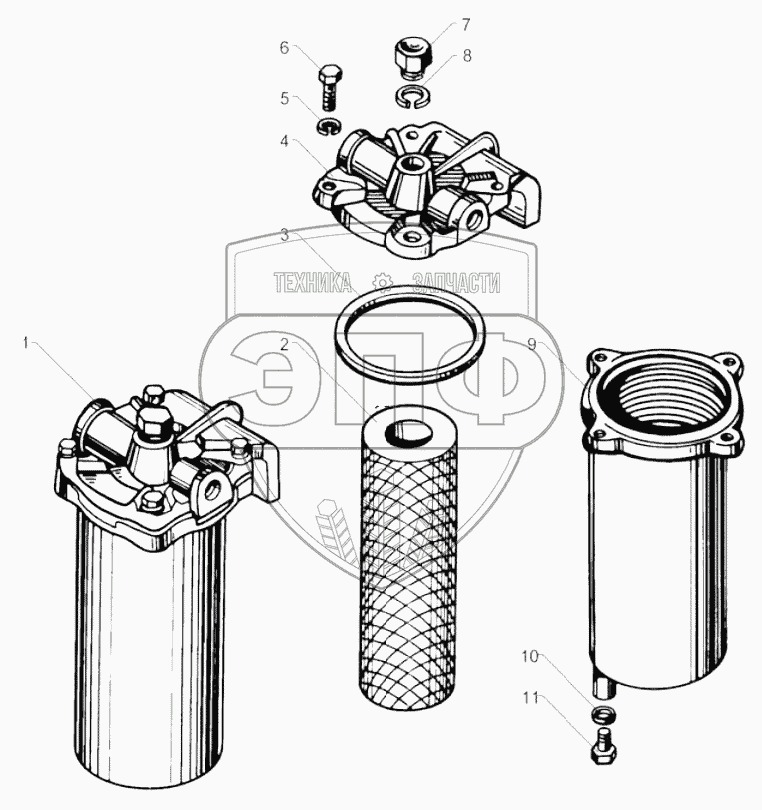 6
7
8
5
4
3
ТЕХНИКА ЗАПЧАСТИ
ЭПФ
1
2
9
10
11