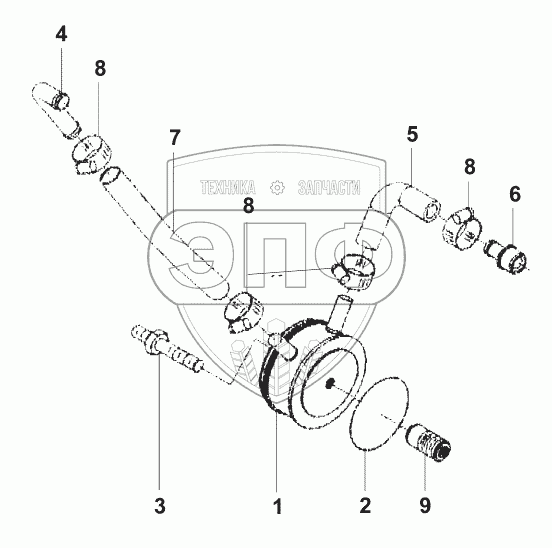 4
8
7
5
8
6
ТЕХНИКА ЗАПЧАСТИ
8
ЭПФ
3
1
2
9