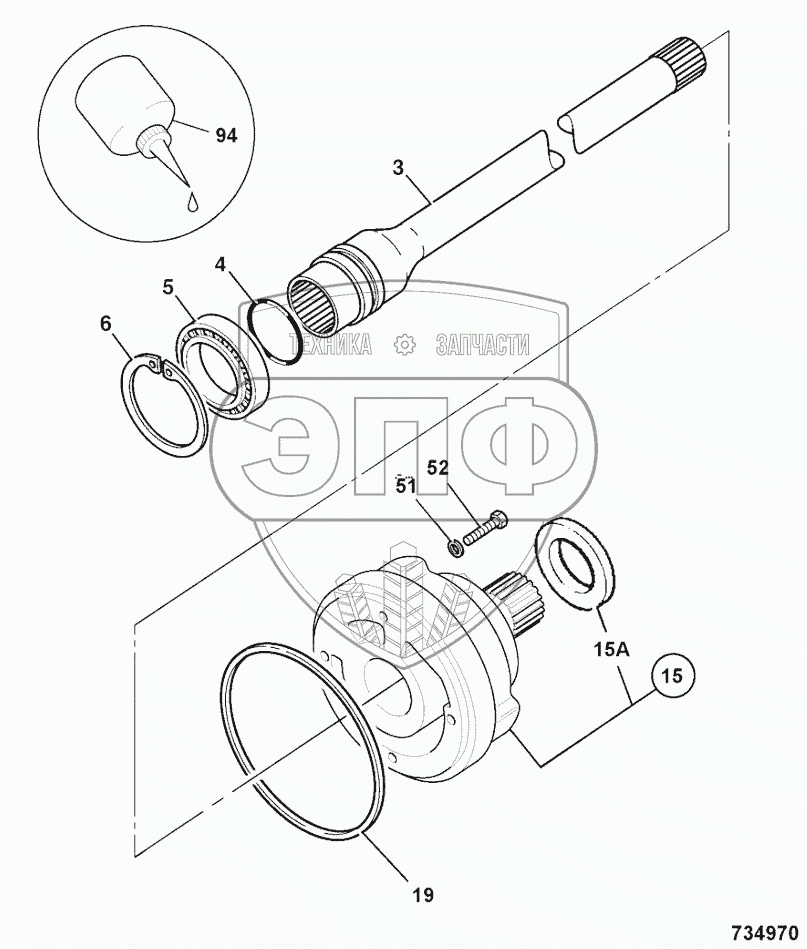 94

3

4

5

6

ТЕХНИКА ЗАПЧАСТИ

ЭПФ

52

51

15A

15

19

734970