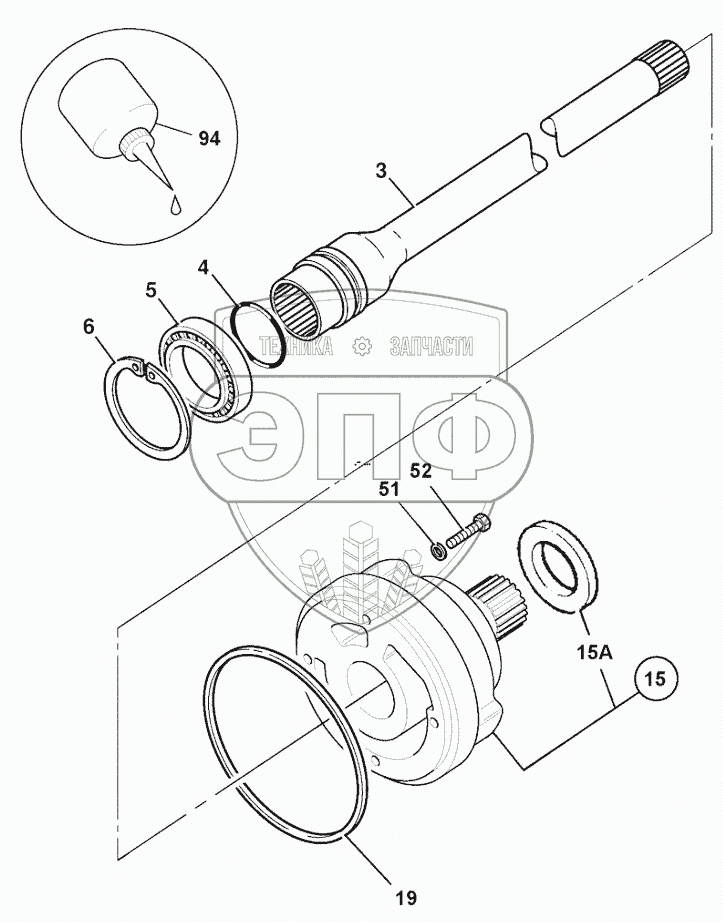 94

3

4

5

6

ТЕХНИКА ЗАПЧАСТИ

ЭПФ

52

51

15A

15

19