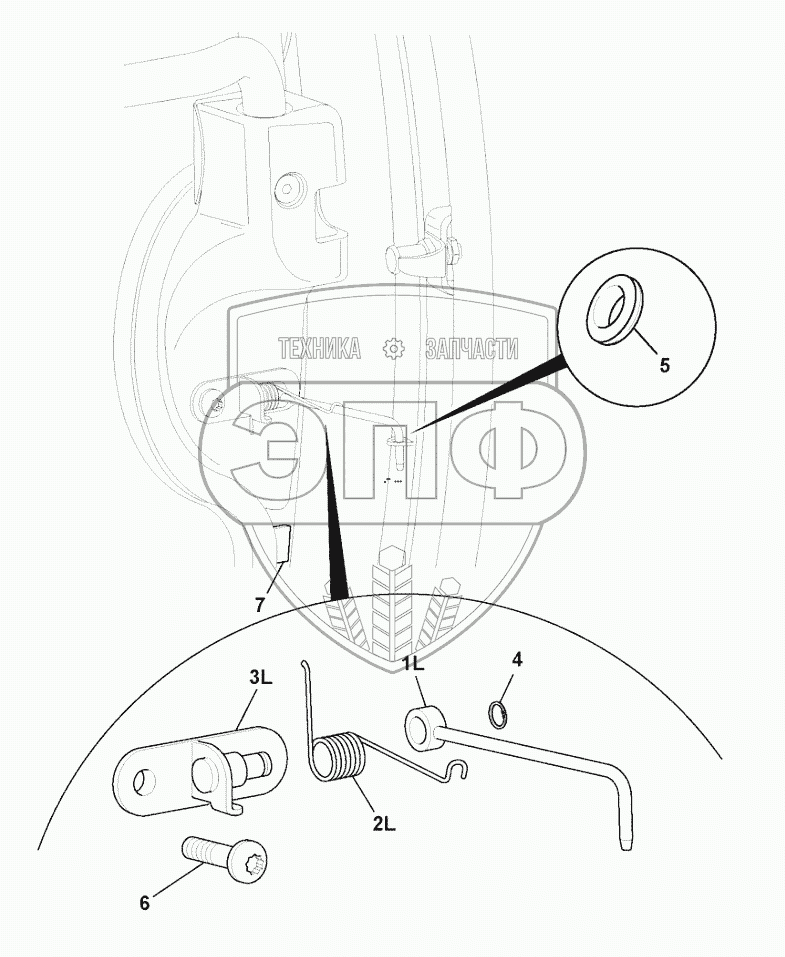 ТЕХНИКА ЗАПЧАСТИ
ЭПФ
5
7
3L
1L
4
2L
6