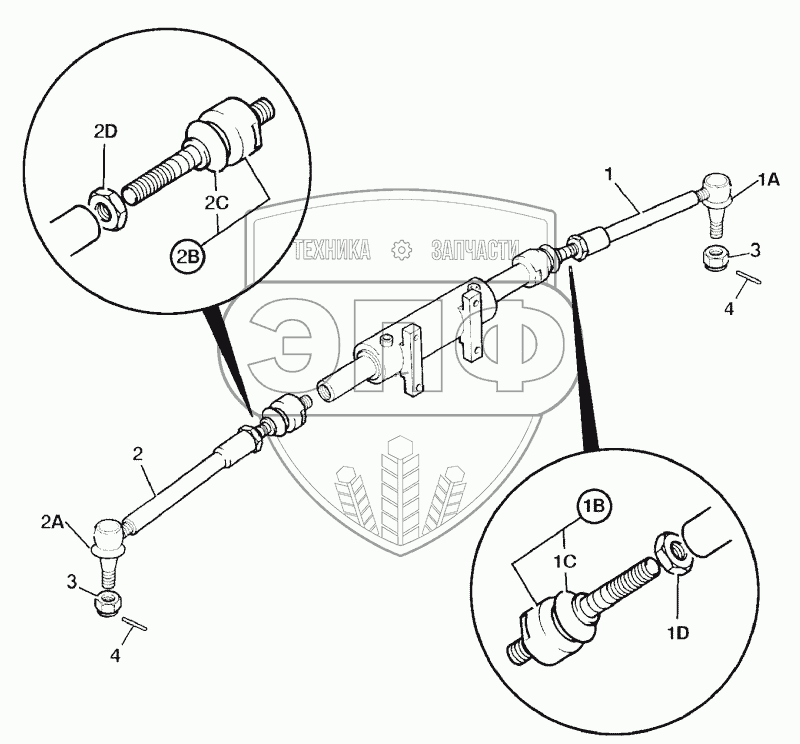 2D
2C
2B
ТЕХНИКА ЗАПЧАСТИ
ЭПФ
1
1A
3
4
2
2A
3
4
1B
1C
1D