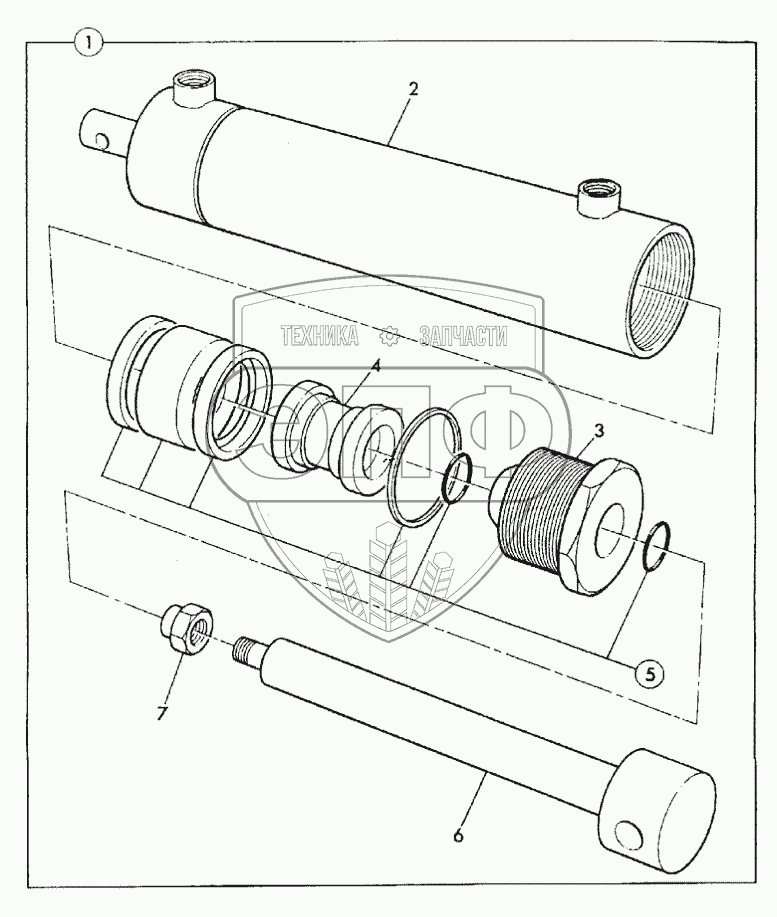 1
2
ТЕХНИКА ЗАПЧАСТИ
4
3
5
7
6