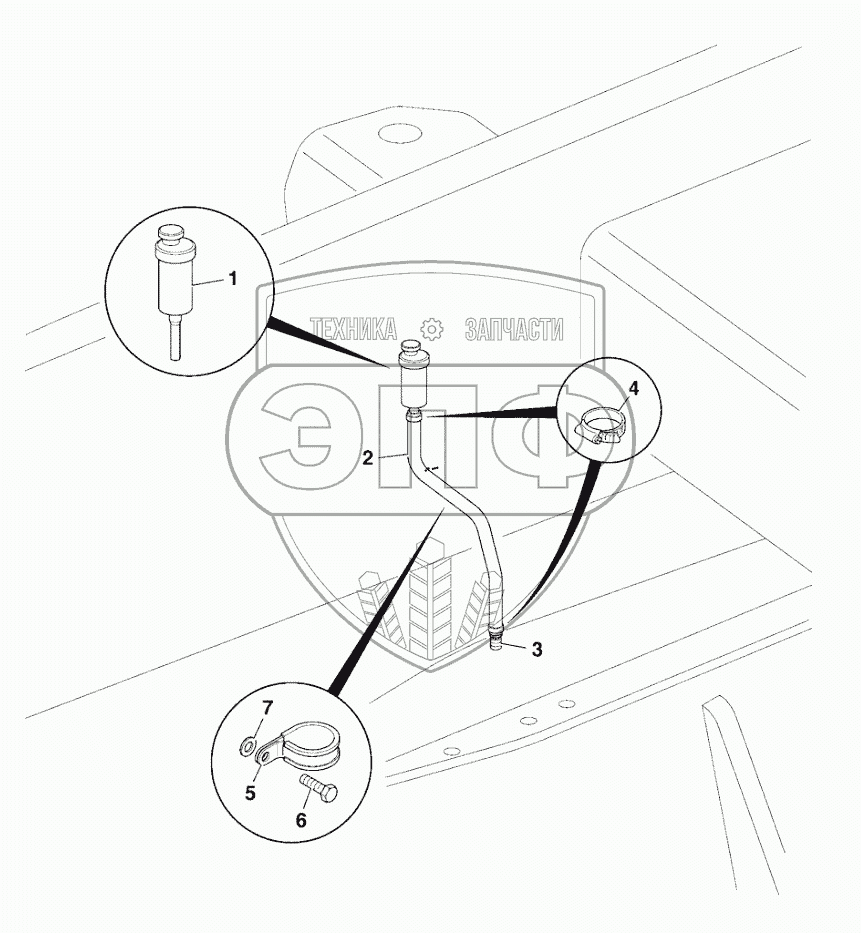 1
ТЕХНИКА ЗАПЧАСТИ
ЭПФ
4
2
3
7
5
6