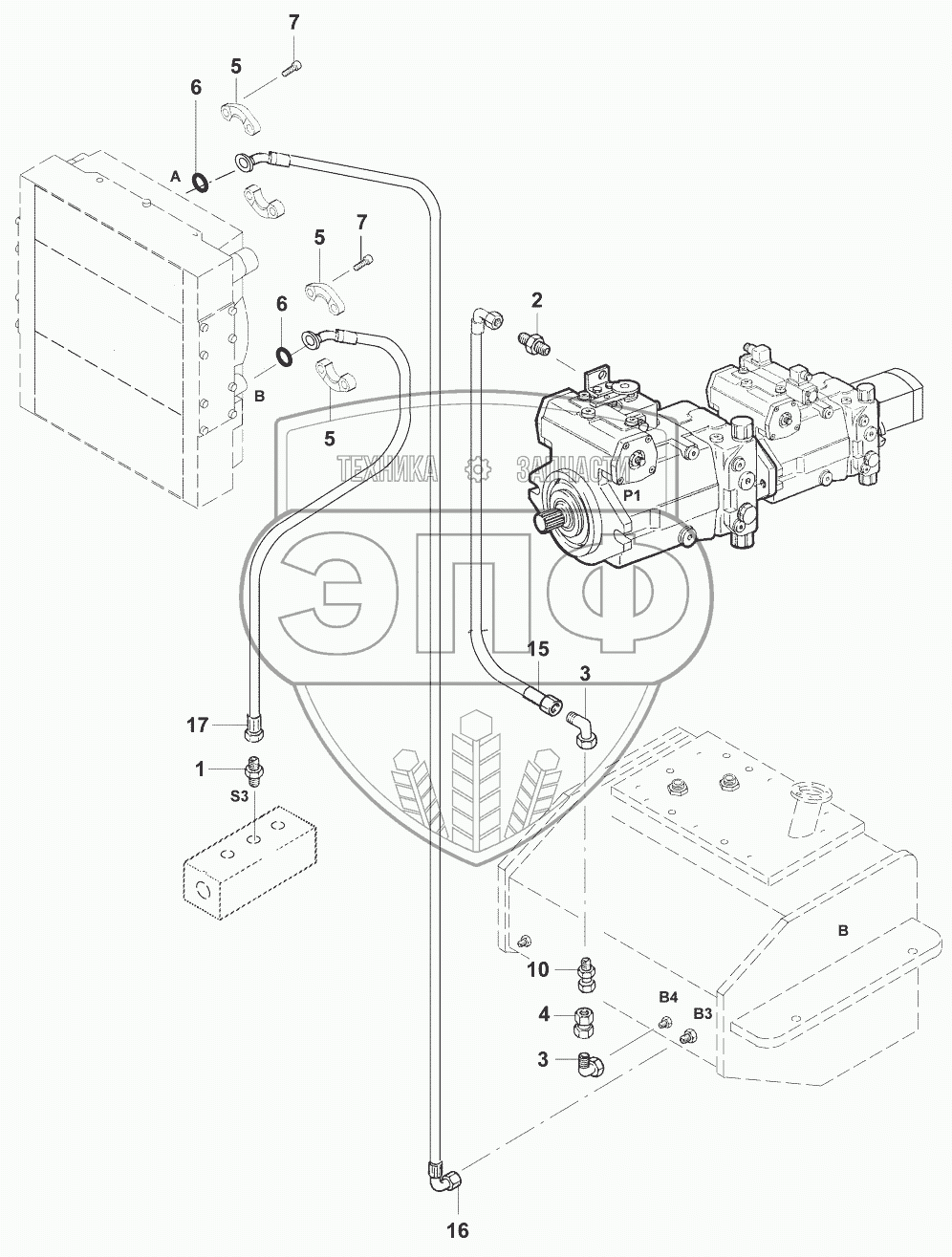 7
5
6
A
7
5
6
B
5
2
ТЕХНИКА ЗАПЧАСТИ
P1
ЭПФ
15
3
17
1
S3
B
10
4
B4
B3
3
16