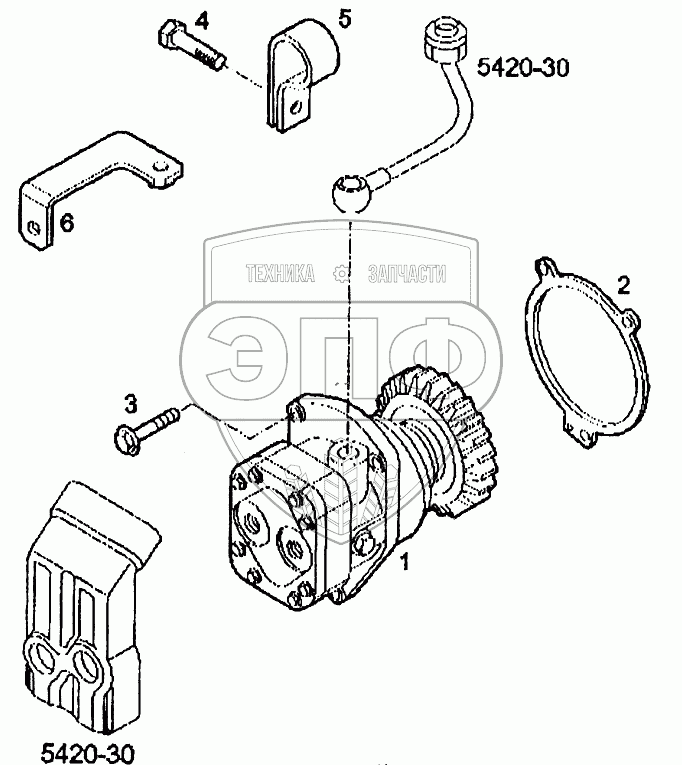 4
5
5420-30
6
ТЕХНИКА ЗАПЧАСТИ
ЭПФ
2
3
1
5420-30