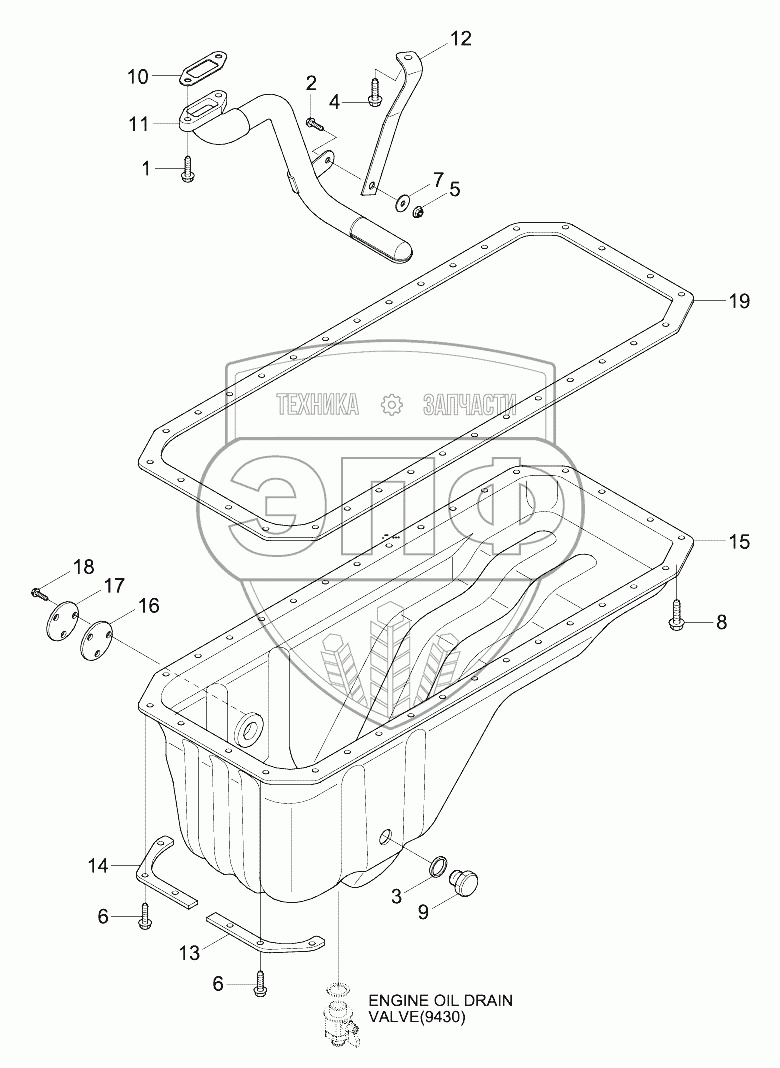 12
10
2
4
11
1
7
5
19
ТЕХНИКА ЗАПЧАСТИ
ЭПФ
15
18
17
16
8
14
3
9
6
13
6
ENGINE OIL DRAIN VALVE(9430)