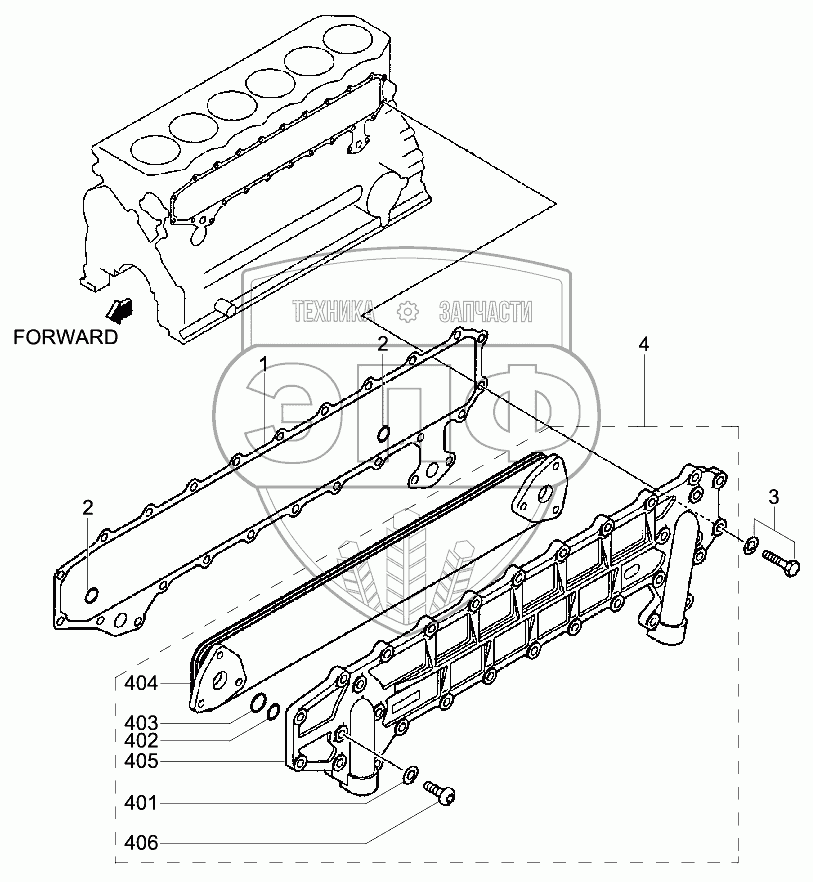 FORWARD

ТЕХНИКА ЗАПЧАСТИ

ЭПФ

1
2
4
2
3
404
403
402
405
401
406