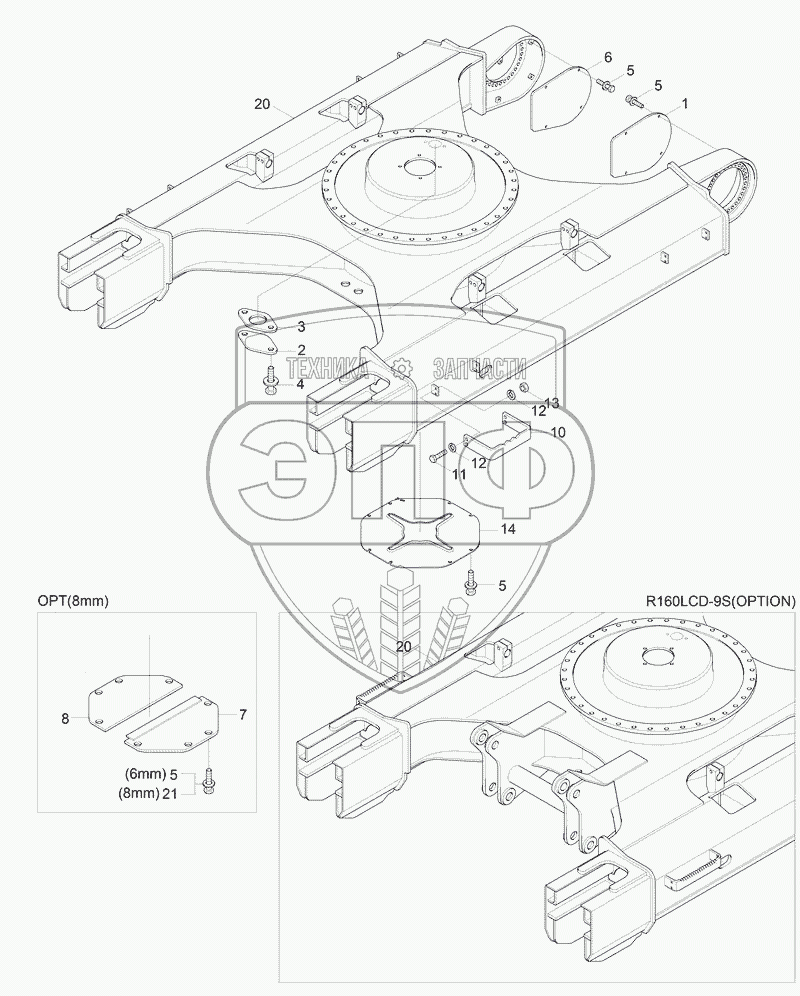 20
6
5
5
1
3
2
4
ТЕХНИКА ЗАПЧАСТИ
13
12
10
12
11
ЭПФ
14
5
OPT(8mm)
R160LCD-9S(OPTION)
20
8
7
(6mm) 5
(8mm) 21