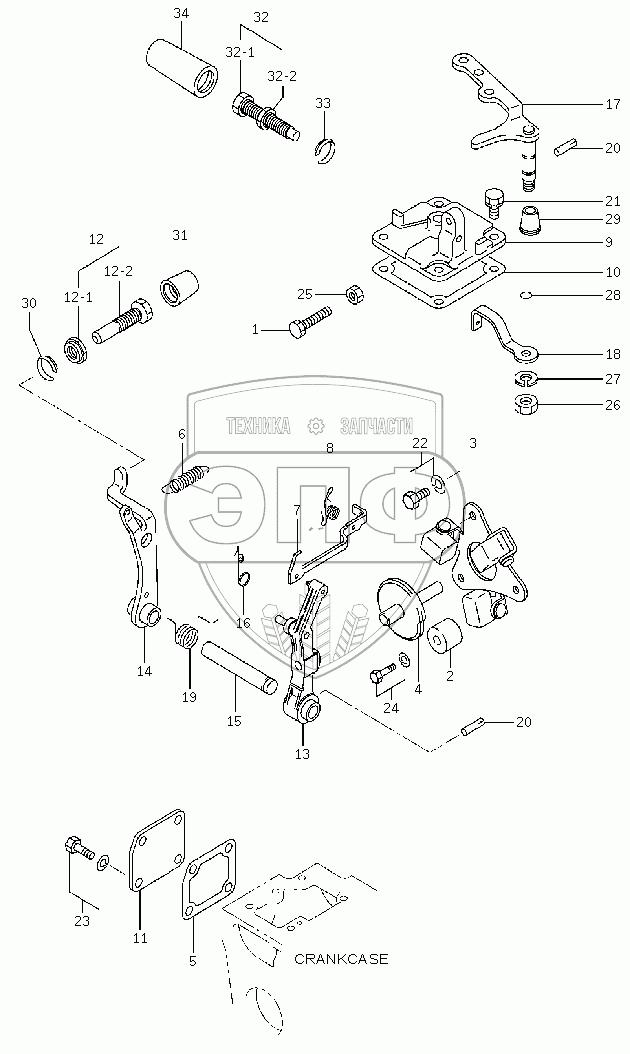 34
32
32-1
32-2
33
17
20
21
29
9
10
28
18
27
26
12
31
12-1
12-2
30
25
1
ТЕХНИКА ЗАПЧАСТИ
ЭПФ
6
8
22
3
7
16
14
19
15
13
4
2
24
20
23
11
5
CRANKCASE