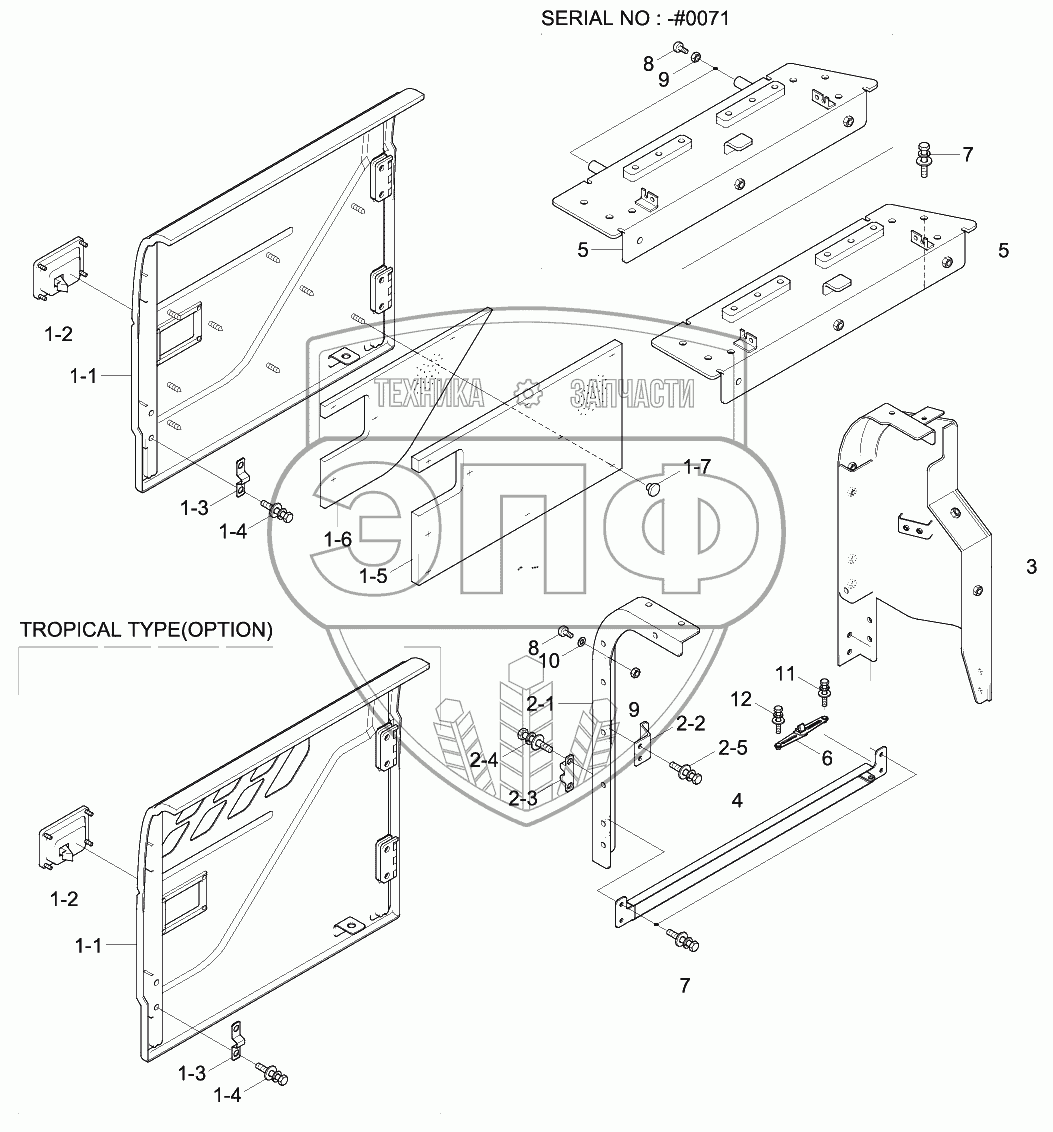 SERIAL NO : -#0071

8
9
7
5
5
1-2
1-1
ТЕХНИКА ЗАПЧАСТИ
ЭПФ
1-7
1-3
1-4
1-6
1-5
3
TROPICAL TYPE(OPTION)
8
10
2-1
9
2-2
2-4
2-5
2-3
11
12
6
4
1-2
1-1
7
1-3
1-4