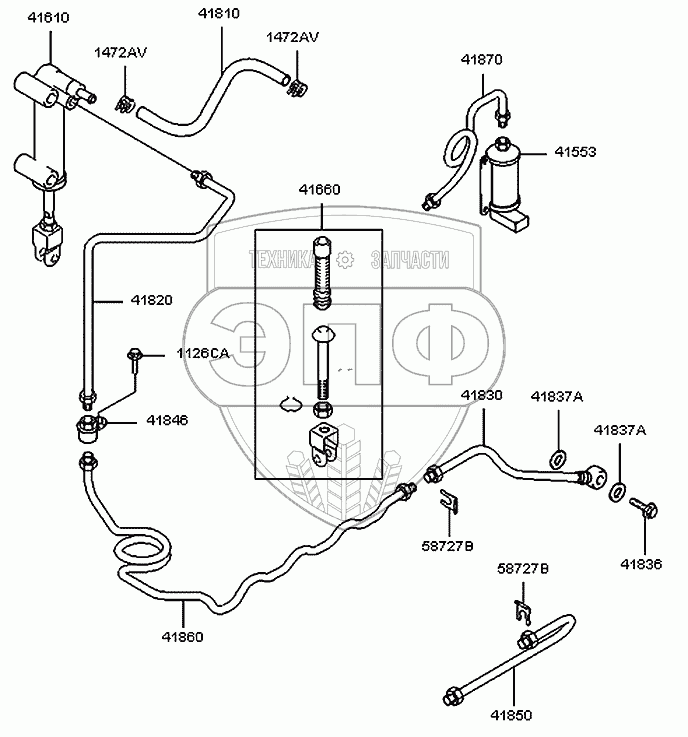 41610
41810
1472AV
1472AV
41870
41553
41660
ТЕХНИКА ЗАПЧАСТИ
ЭПФ
41820
1126CA
41846
41830
41837A
41837A
58727B
41836
58727B
41860
41850