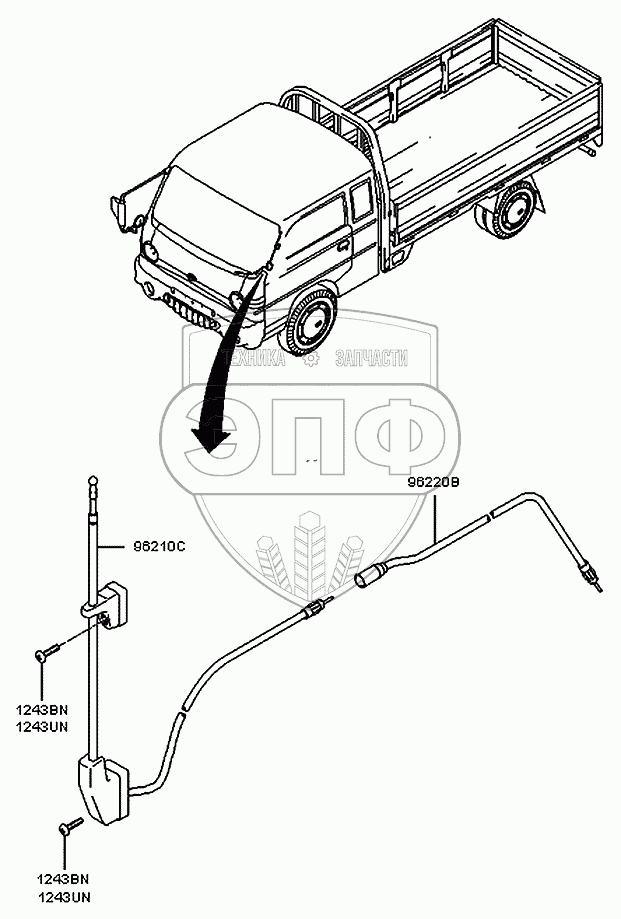 ТЕХНИКА ЗАПЧАСТИ
ЭПФ

96220B

96210C

1243BN
1243UN

1243BN
1243UN