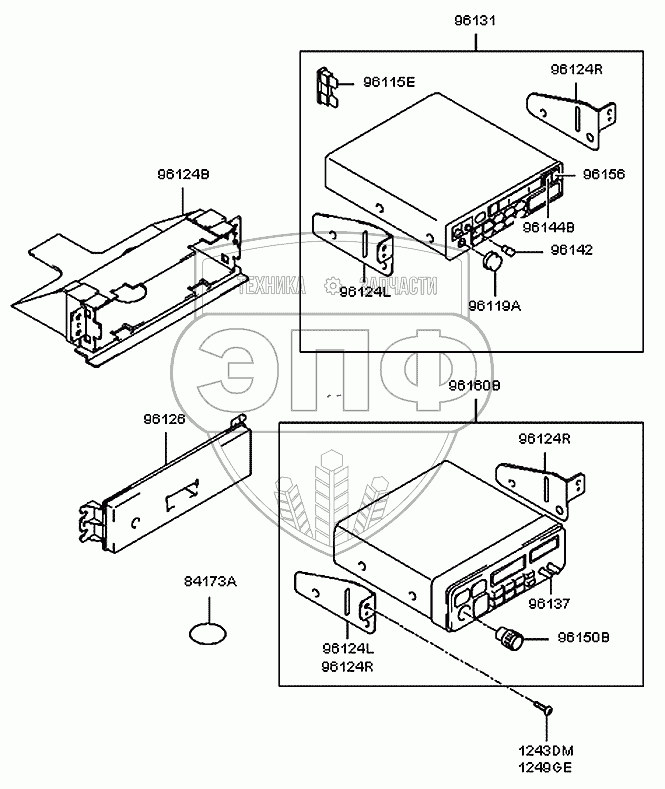 96131
96115E
96124R
96124B
96156
96144B
96142
96124L
96119A
ТЕХНИКА ЗАПЧАСТИ
ЭПФ
96160B
96126
96124R
96137
84173A
96150B
96124L
96124R
1243DM
1249GE