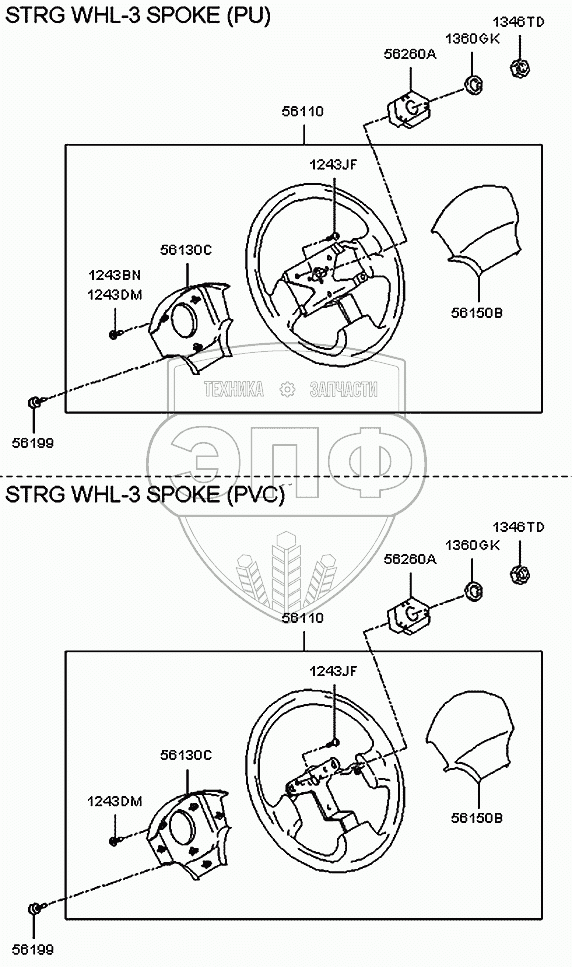 STRG WHL-3 SPOKE (PU)

1346TD
1360GK
56260A
56110
1243JF
56130C
1243BN
1243DM
56150B
56199

ТЕХНИКА ЗАПЧАСТИ
ЭПФ

STRG WHL-3 SPOKE (PVC)

1346TD
1360GK
56260A
56110
1243JF
56130C
1243DM
56150B
56199