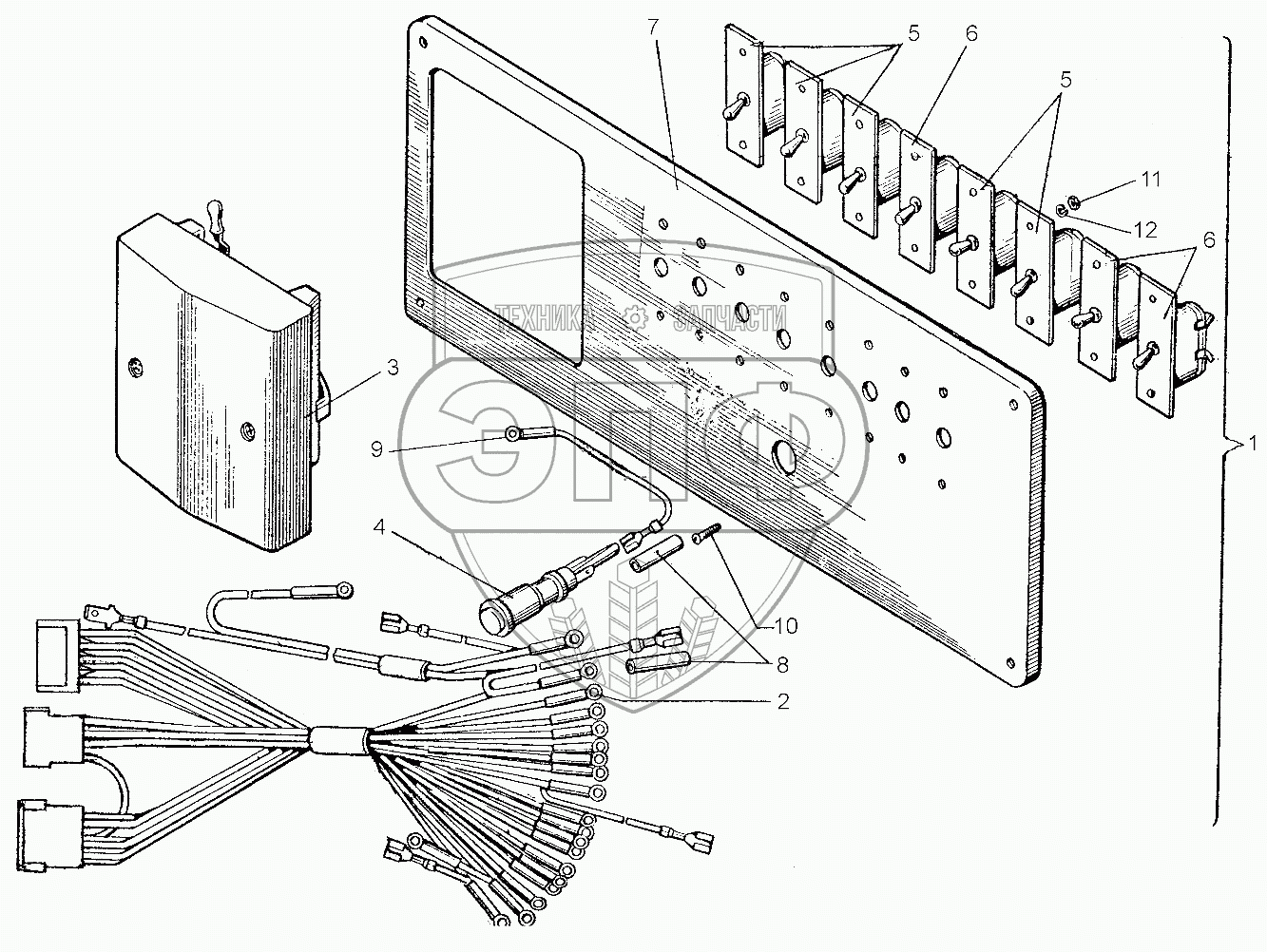 7
5
6
5
11
12
6
ТЕХНИКА ЗАПЧАСТИ
ЭТФ
3
9
1
4
10
8
2