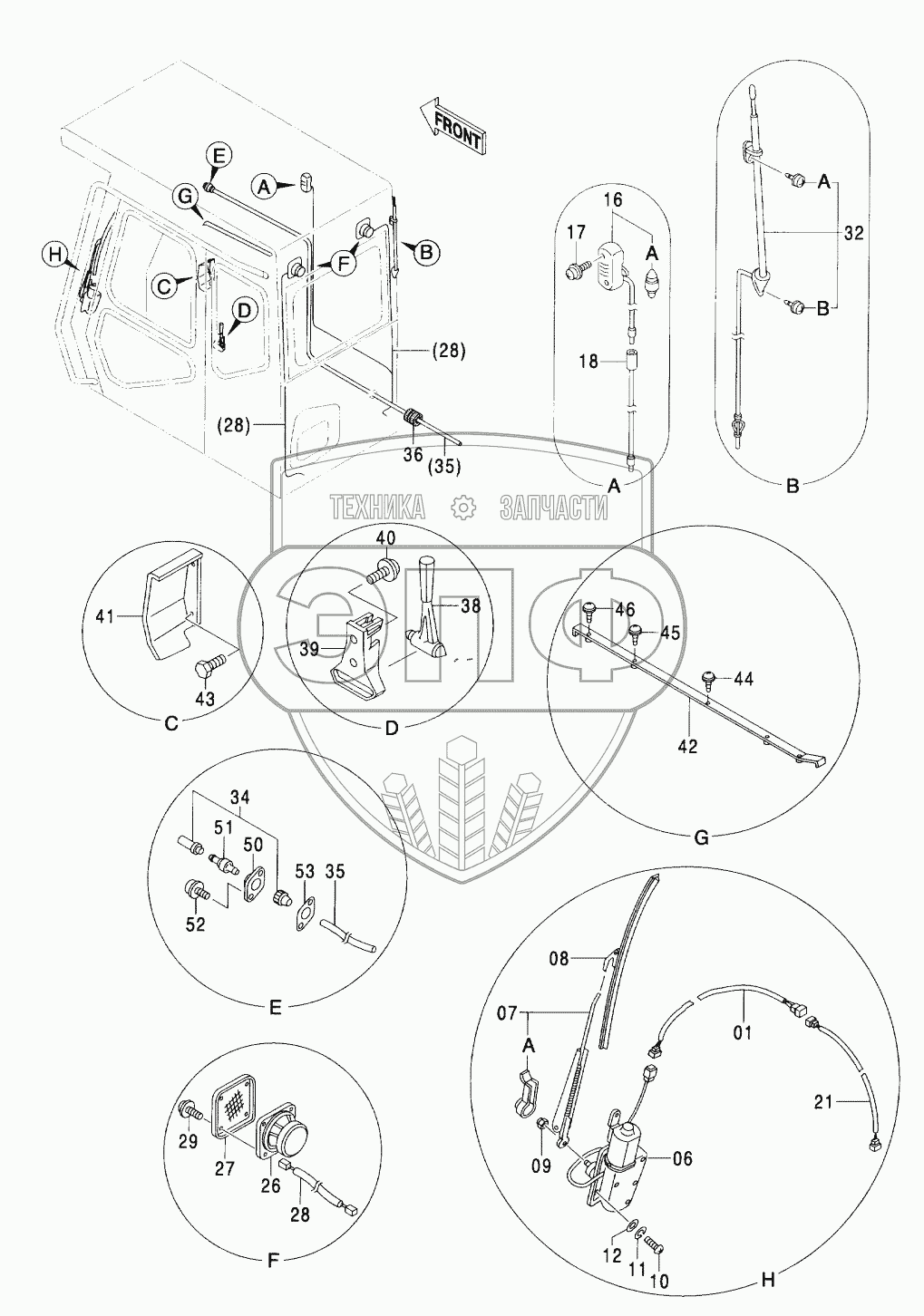 FRONT

E
A
G
H
C
D
F
B
(28)
(28)
36
(35)

16
17
A
18
A

A
32
B
B

ТЕХНИКА ЗАПЧАСТИ
ЭПФ

41
43
C

40
38
39
D

46
45
44
42
G

34
51
50
53
35
52
E

08
07
A
01
21
09
06
12
11
10
H

29
27
26
28
F