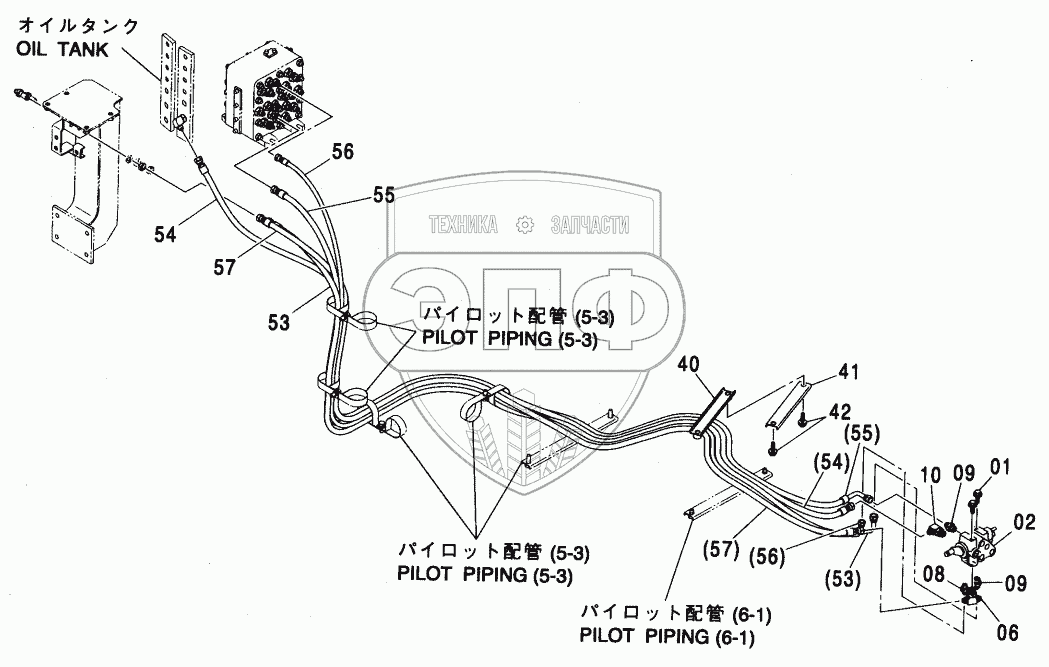 オイルタンク
OIL TANK

56
55
54
57
53

ТЕХНИКА ЗАПЧАСТИ
ЭПФ

パイロット配管 (5-3)
PILOT PIPING (5-3)

40
41
42
(55)
(54)
10
09
01
02
(57)
(56)
(53)
08
09
06

パイロット配管 (5-3)
PILOT PIPING (5-3)

パイロット配管 (6-1)
PILOT PIPING (6-1)