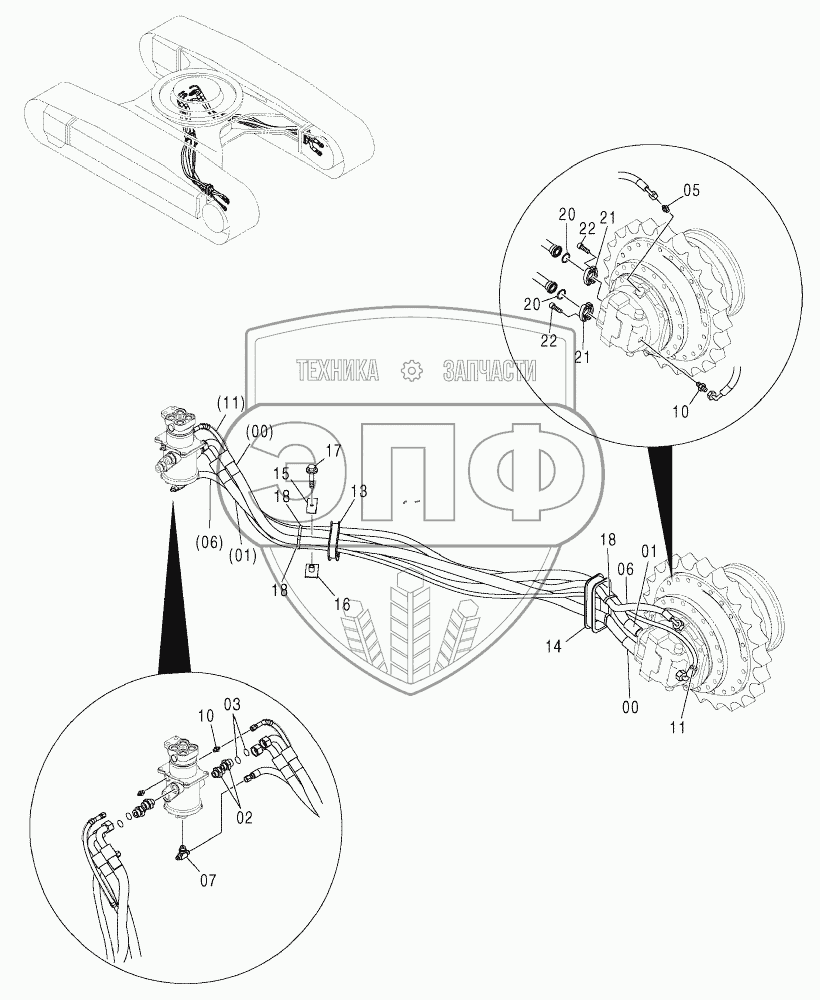 05
20
21
22
20
22
21
10
ТЕХНИКА ЗАПЧАСТИ
ЭПФ
(11)
(00)
17
15
18
13
(06)
(01)
18
16
18
01
06
14
00
11
10
03
02
07