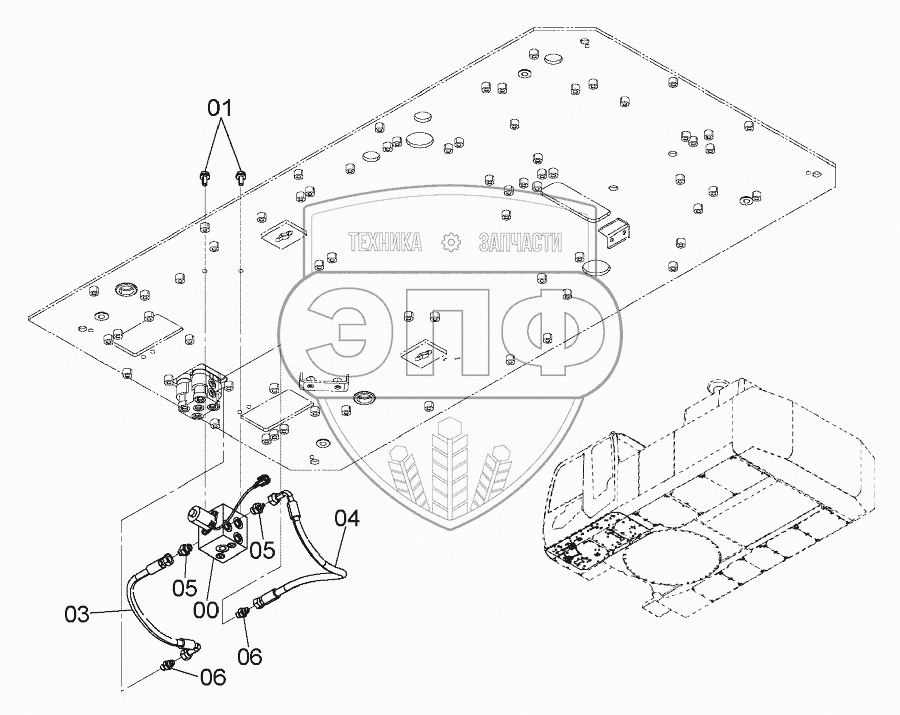 01
ТЕХНИКА ЗАПЧАСТИ
ЭПФ
04
05
05
00
03
06
06