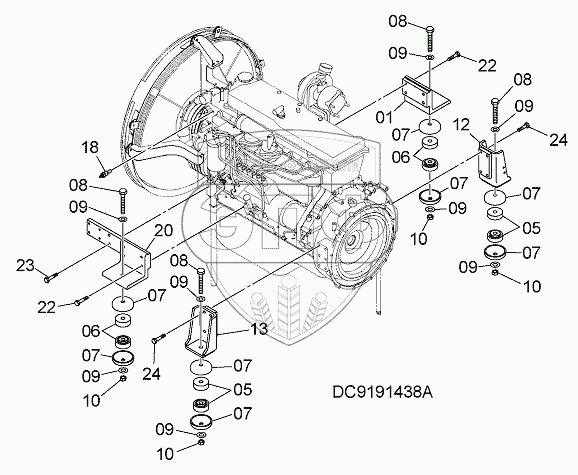 08
09
22
01
07
06
07
09
10
08
09
12
24
07
05
07
09
10
18
08
09
20
23
22
07
06
07
09
10
08
09
13
24
07
05
07
09
10
DC9191438A